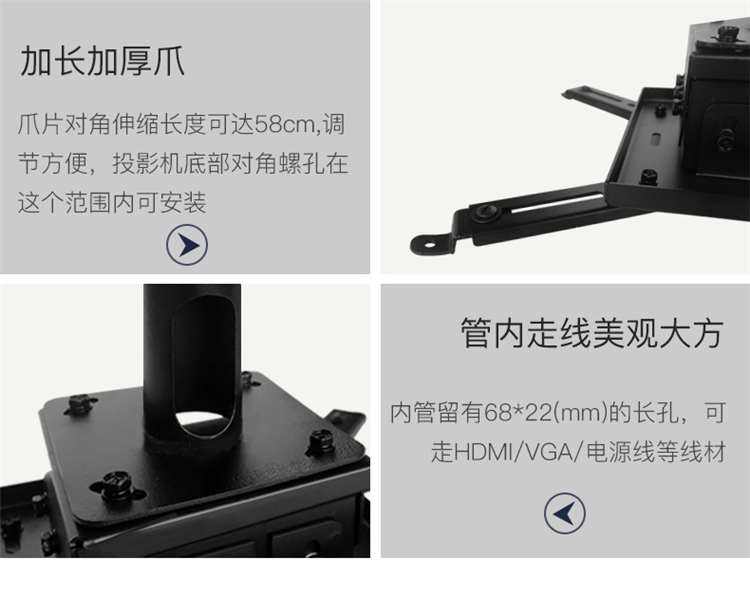 加长加厚爪

爪片对角伸缩长度可达58cm,调节方便，投影机底部对角螺孔在这个范围内可安装

管内走线美观大方

内管留有68*22(mm)的长孔，可走HDMI/VGA/电源线等线材