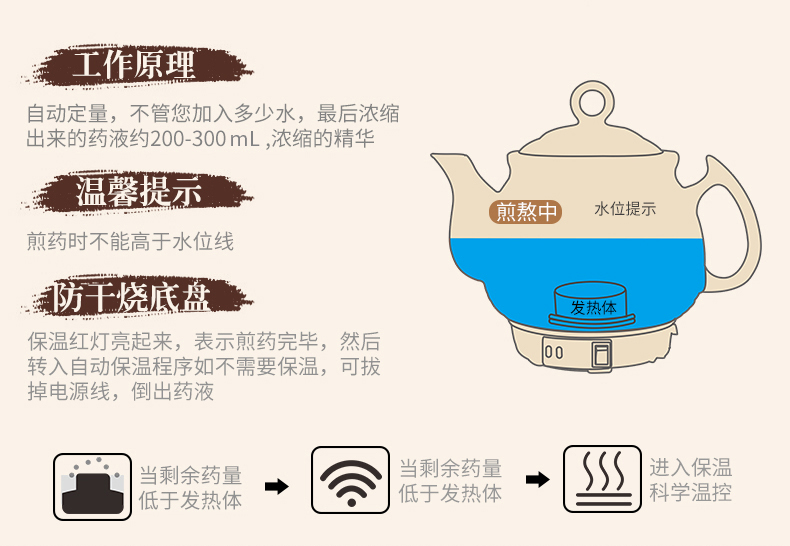 工作原理

自动定量，不管您加入多少水，最后浓缩出来的药液约200-300 mL ,浓缩的精华

温馨提示

煎药时不能高于水位线

防干烧底盘

保温红灯亮起来，表示煎药完毕，然后转入自动保温程序如不需要保温，可拔掉电源线，倒出药液

煎熬中

水位提示

发热体

当剩余药量低于发热体

当剩余药量低于发热体

进入保温科学温控