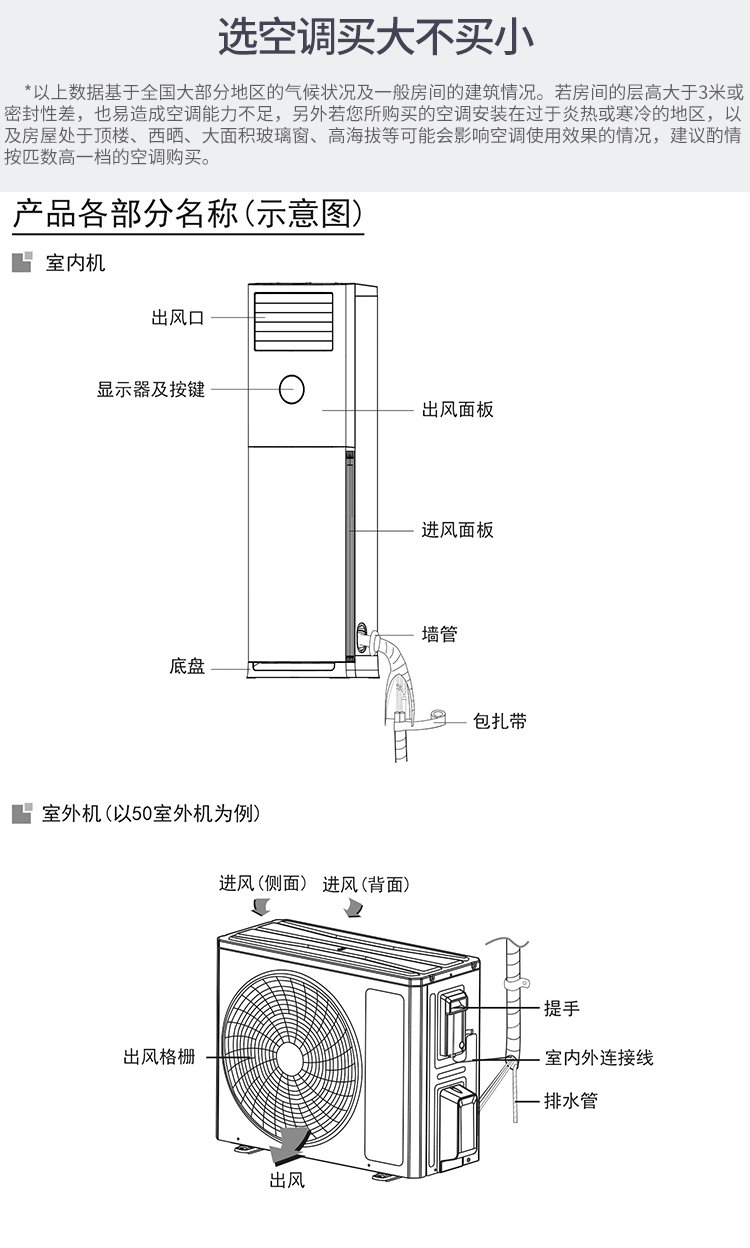 选空调买大不买小

*以上数据基于全国大部分地区的气候状况及一般房间的建筑情况。若房间的层高大于3米或密封性差，也易造成空调能力不足，另外若您所购买的空调安装在过于炎热或寒冷的地区，以及房屋处于顶楼、西晒、大面积玻璃窗、高海拔等可能会影响空调使用效果的情况，建议酌情按匹数高一档的空调购买。

产品各部分名称(示意图)

室内机

出风口
显示器及按键
出风面板
进风面板
墙管
底盘
包扎带

室外机(以50室外机为例)

进风(侧面) 进风(背面)
提手
出风格栅
室内外连接线
排水管
出风