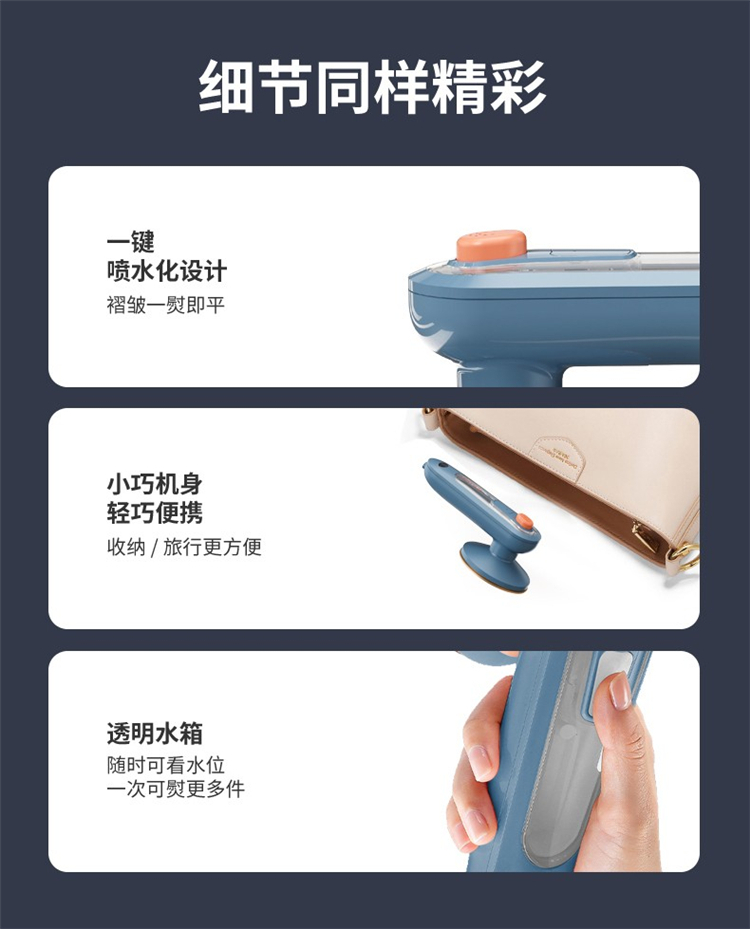 细节同样精彩

一键
喷水化设计
褶皱一熨即平

小巧机身
轻巧便携
收纳 / 旅行更方便

透明水箱
随时可看水位
一次可熨更多件