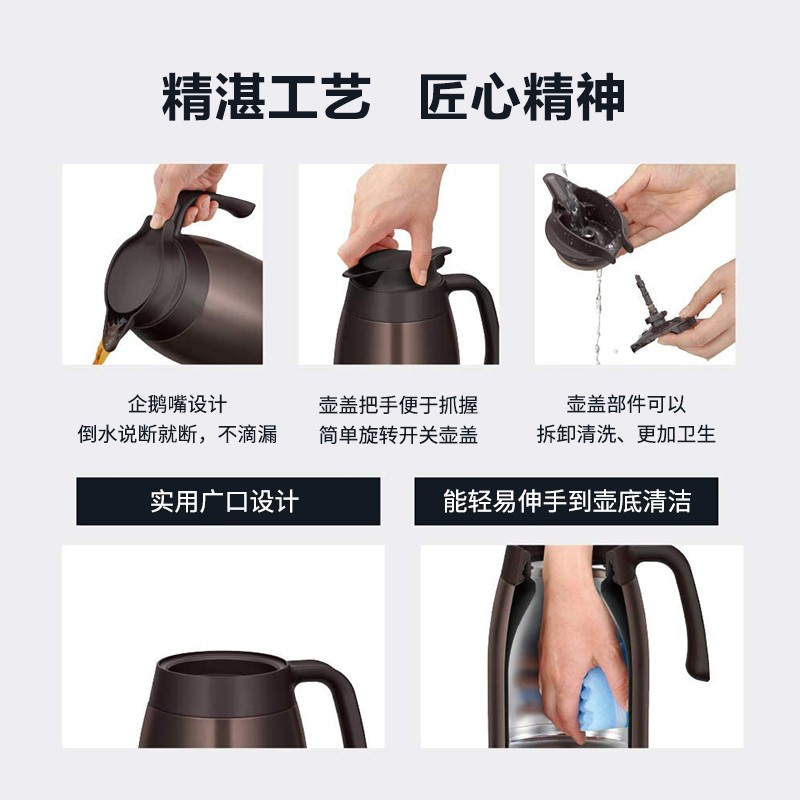 精湛工艺　匠心精神

企鹅嘴设计
倒水说断就断，不滴漏

壶盖把手便于抓握
简单旋转开关壶盖

壶盖部件可以
拆卸清洗、更加卫生

实用广口设计

能轻易伸手到壶底清洁