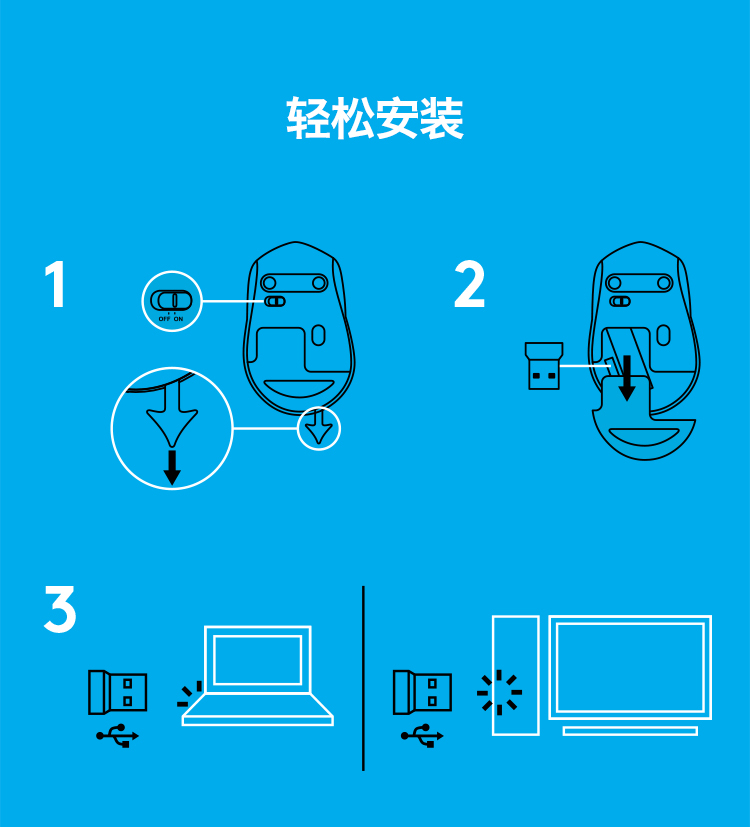 轻松安装

1

OFF ON

2

3