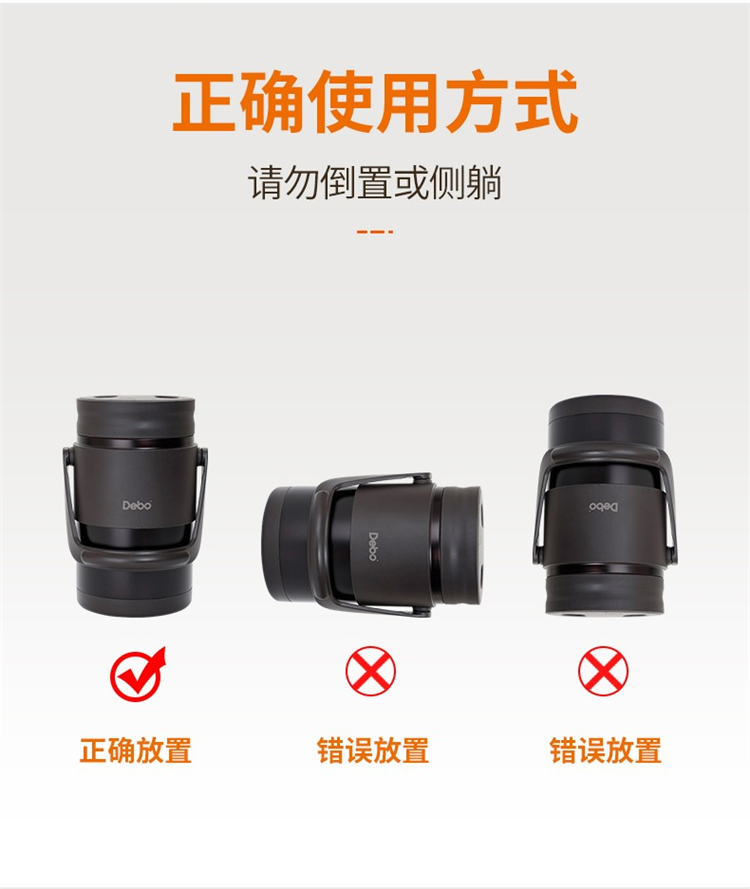 正确使用方式

请勿倒置或侧躺

Debo

Debo

Debo

正确放置

错误放置

错误放置