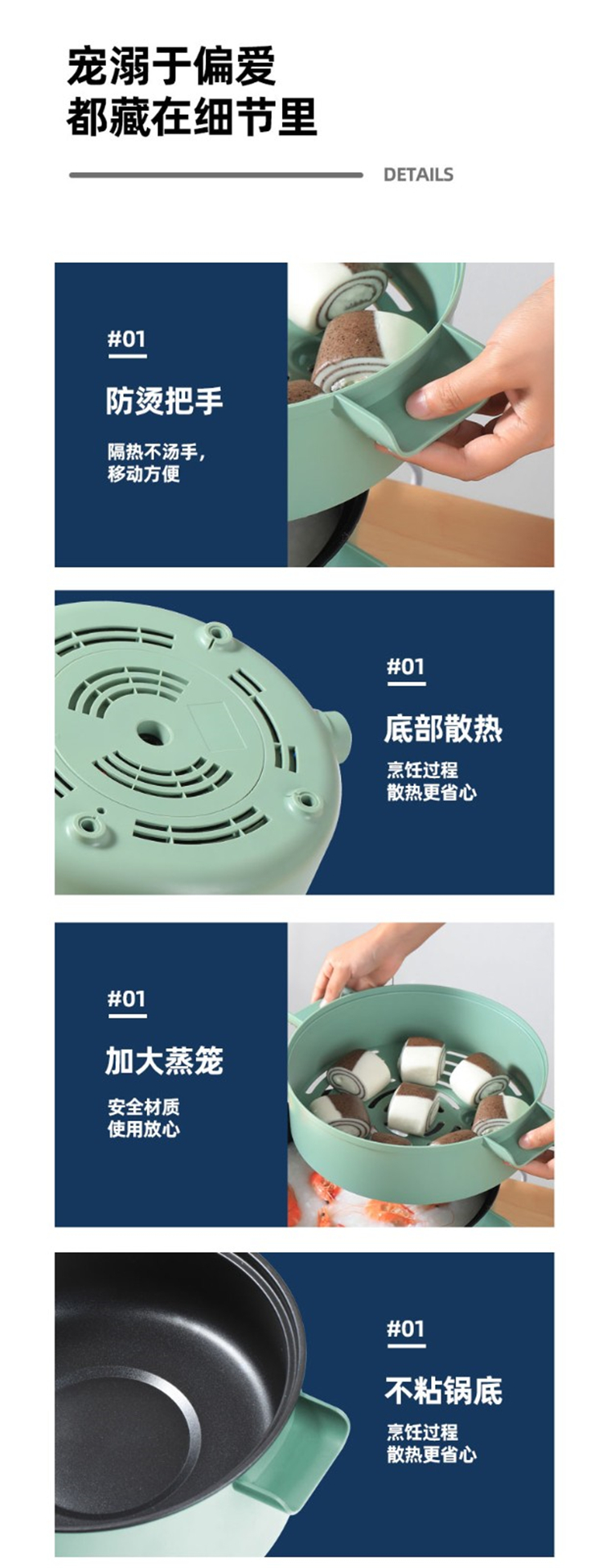 宠溺于偏爱
都藏在细节里

DETAILS

#01

防烫把手

隔热不汤手，
移动方便

#01

底部散热

烹饪过程
散热更省心

#01

加大蒸笼

安全材质
使用放心

#01

不粘锅底

烹饪过程
散热更省心