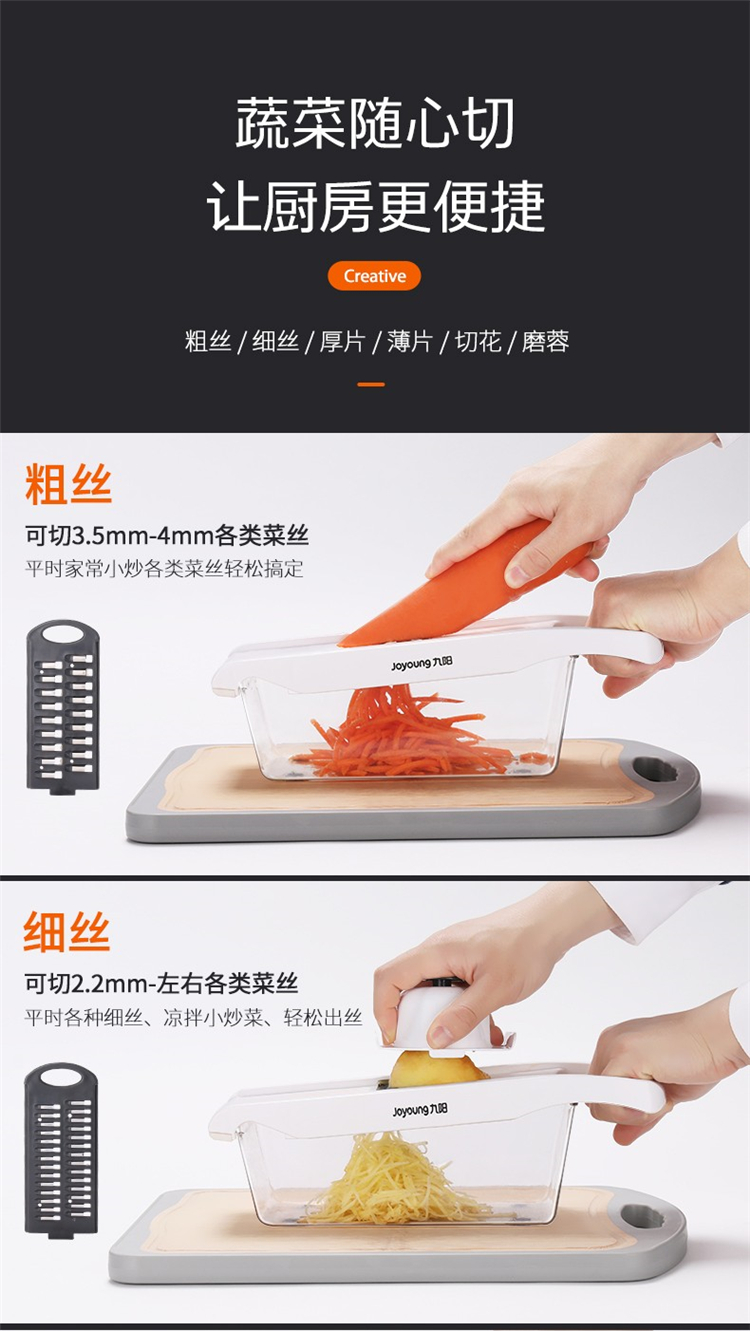 蔬菜随心切
让厨房更便捷

Creative

粗丝 / 细丝 / 厚片 / 薄片 / 切花 / 磨蓉

粗丝
可切3.5mm-4mm各类菜丝
平时家常小炒各类菜丝轻松搞定

Joyoung 九阳

细丝
可切2.2mm-左右各类菜丝
平时各种细丝、凉拌小炒菜、轻松出丝

Joyoung 九阳