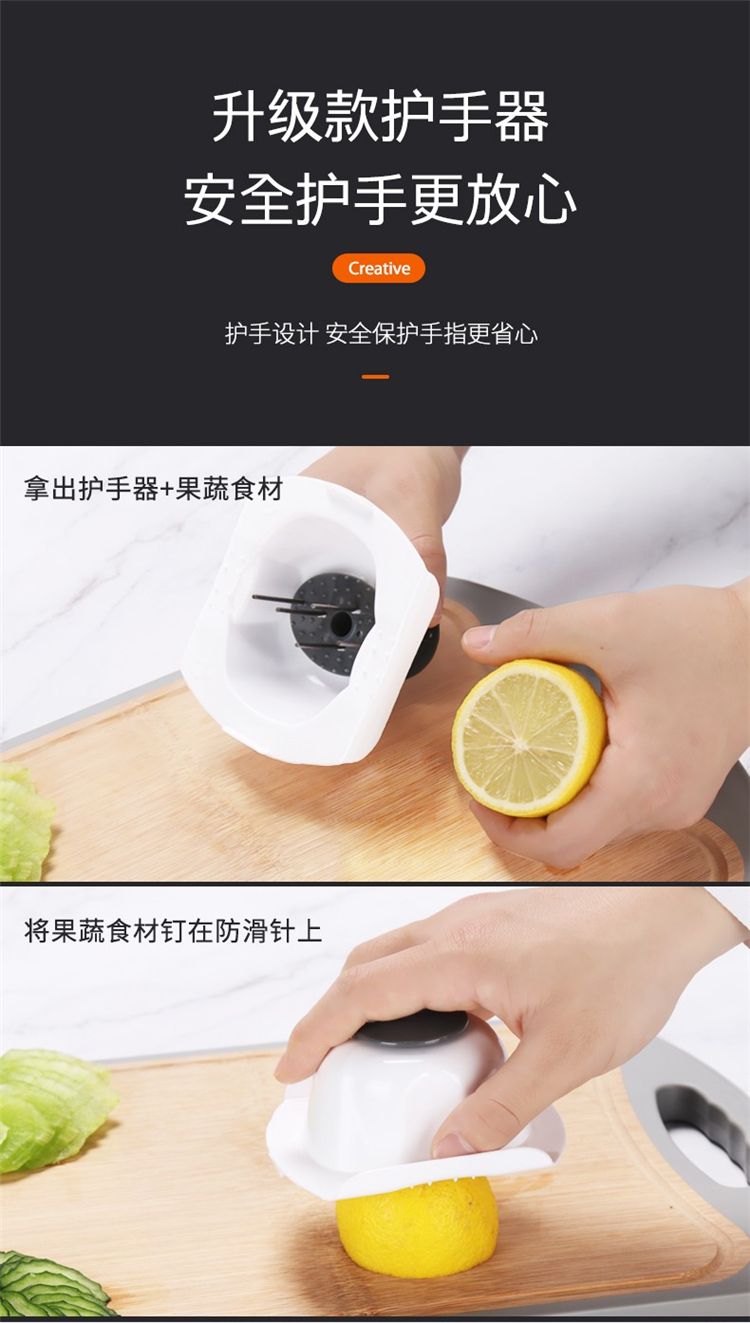 升级款护手器
安全护手更放心

Creative

护手设计 安全保护手指更省心

拿出护手器+果蔬食材

将果蔬食材钉在防滑针上