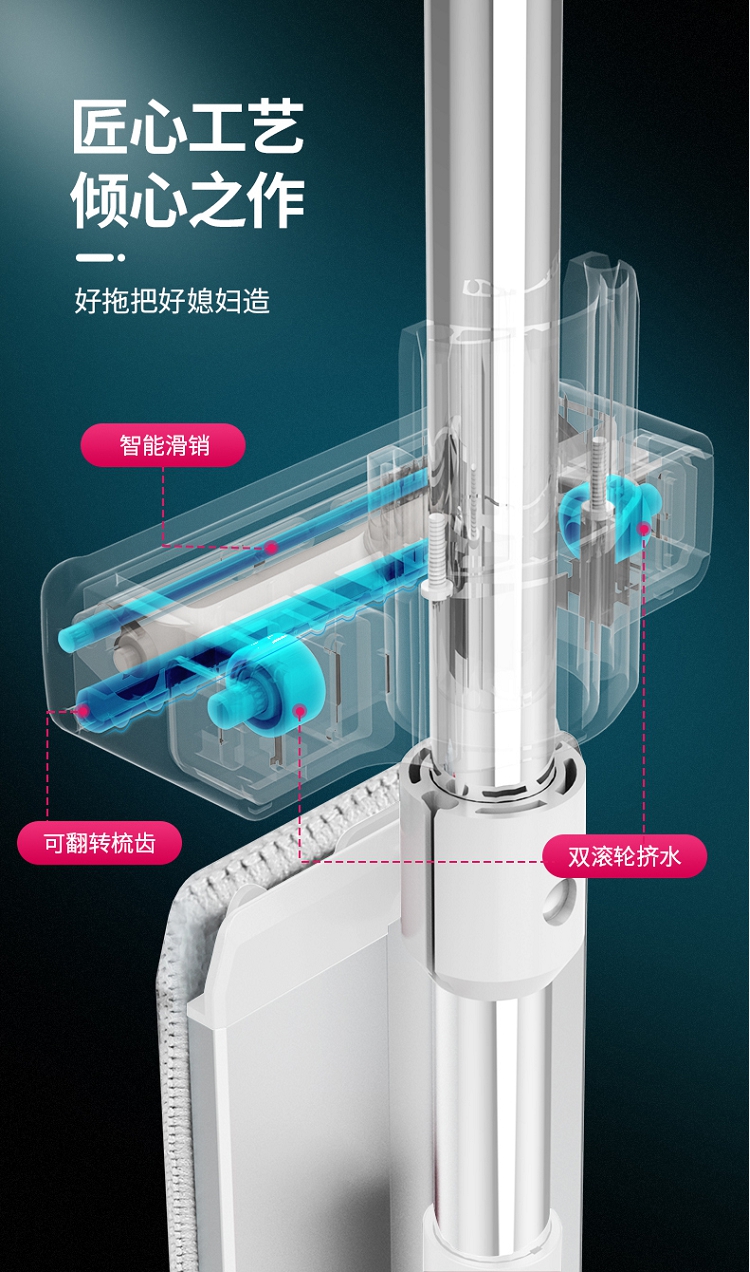 匠心工艺
倾心之作

好拖把好媳妇造

智能滑销

可翻转梳齿

双滚轮挤水