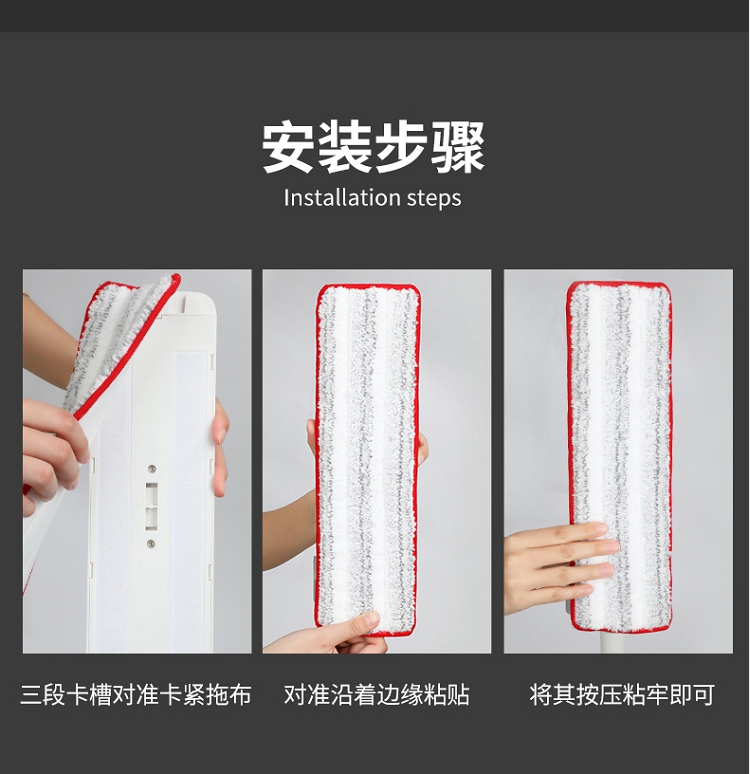 安装步骤
Installation steps

三段卡槽对准卡紧拖布

对准沿着边缘粘贴

将其按压粘牢即可