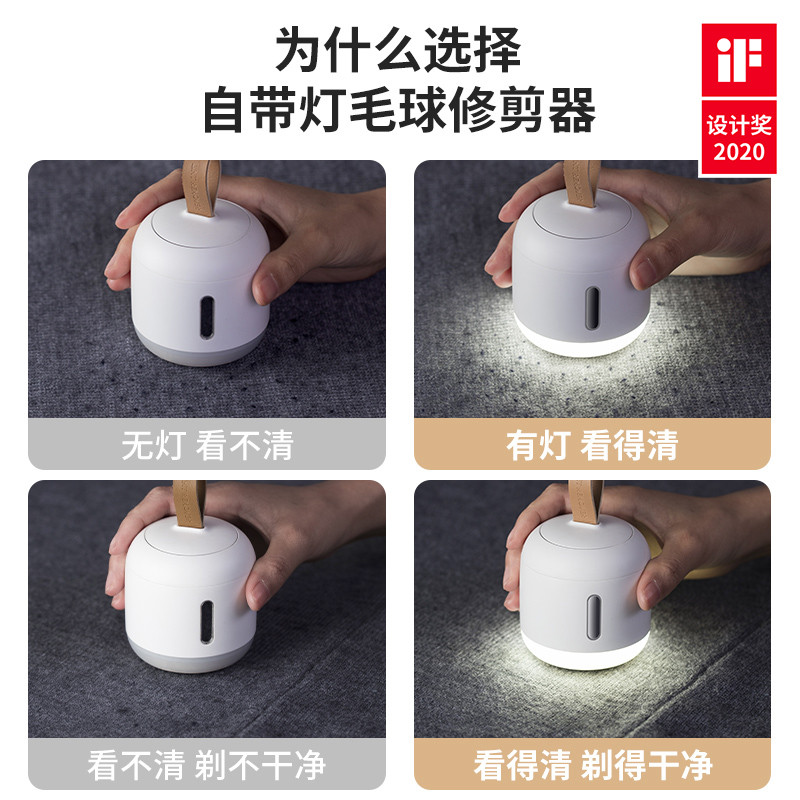 为什么选择
自带灯毛球修剪器

iF
设计奖
2020

无灯 看不清

有灯 看得清

看不清 剃不干净

看得清 剃得干净