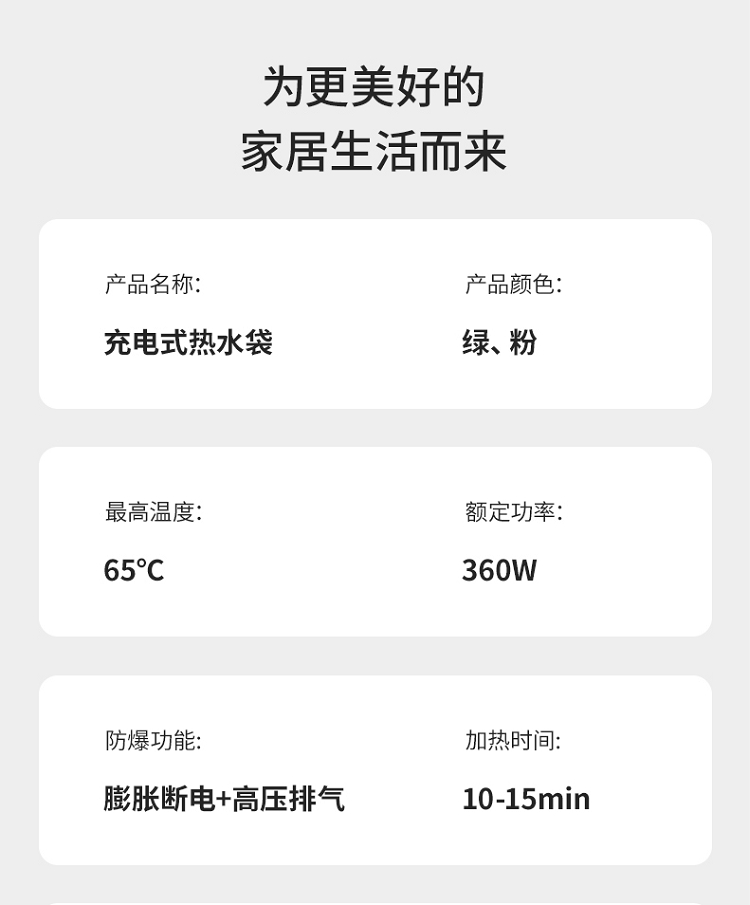 为更美好的
家居生活而来

产品名称:

充电式热水袋

产品颜色:

绿、粉

最高温度:

65℃

额定功率:

360W

防爆功能:

膨胀断电+高压排气

加热时间:

10-15min