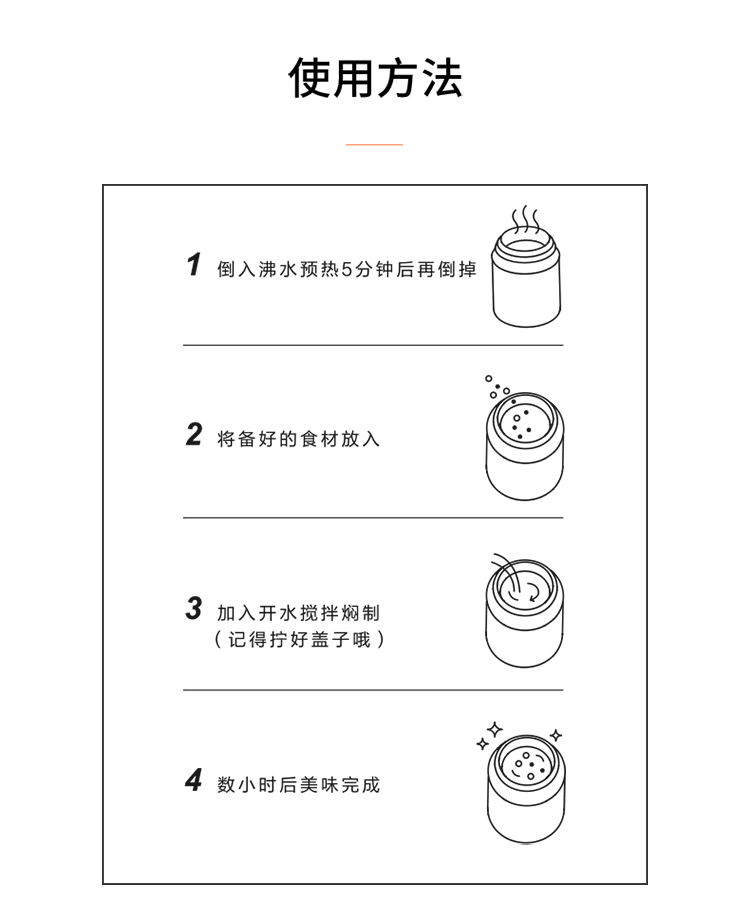 使用方法

1 倒入沸水预热5分钟后再倒掉

2 将备好的食材放入

3 加入开水搅拌焖制
（记得拧好盖子哦）

4 数小时后美味完成