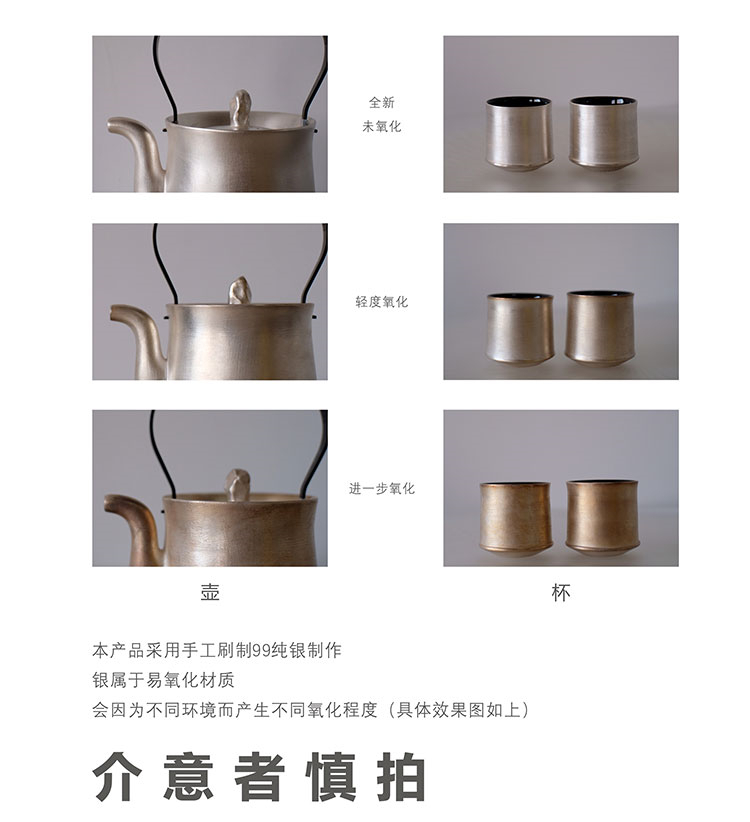 全新
未氧化

轻度氧化

进一步氧化

壶

杯

本产品采用手工刷制99纯银制作
银属于易氧化材质
会因为不同环境而产生不同氧化程度（具体效果图如上）

介意者慎拍