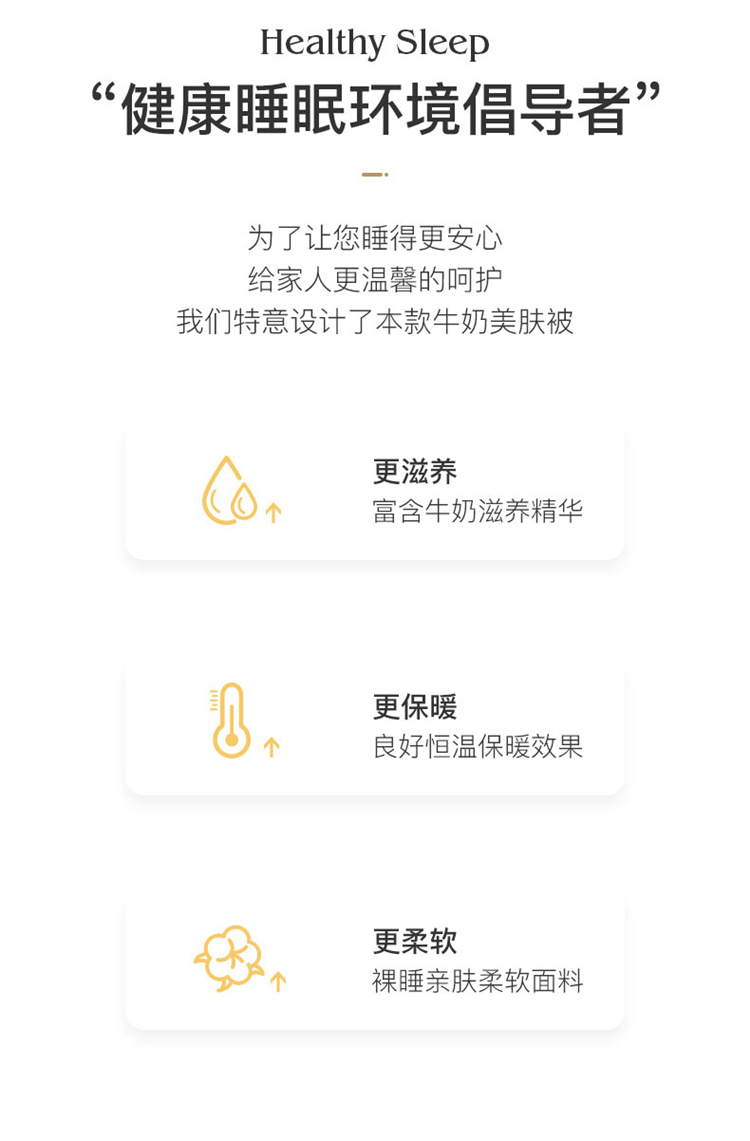 Healthy Sleep

“健康睡眠环境倡导者”

为了让您睡得更安心
给家人更温馨的呵护
我们特意设计了本款牛奶美肤被

更滋养
富含牛奶滋养精华

更保暖
良好恒温保暖效果

更柔软
裸睡亲肤柔软面料