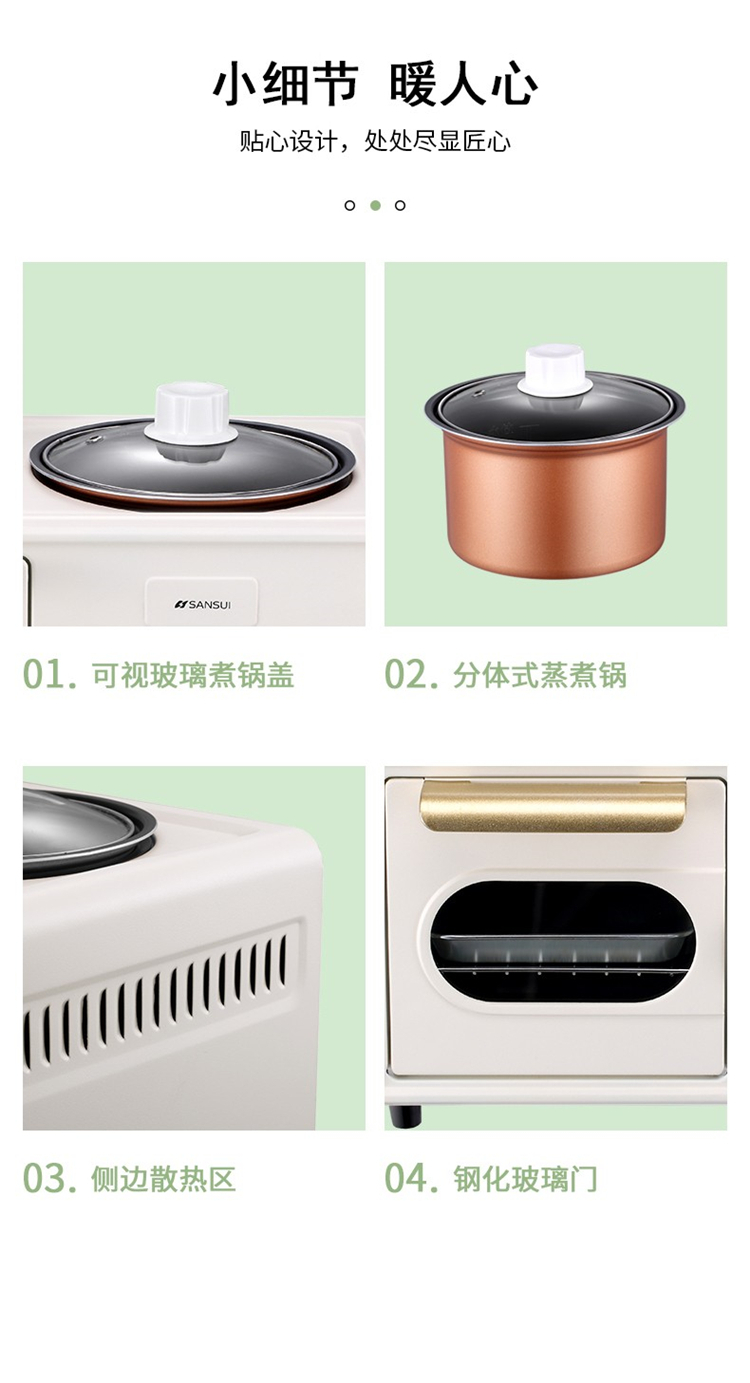 小细节 暖人心

贴心设计，处处尽显匠心

SANSUI

01. 可视玻璃煮锅盖

02. 分体式蒸煮锅

03. 侧边散热区

04. 钢化玻璃门