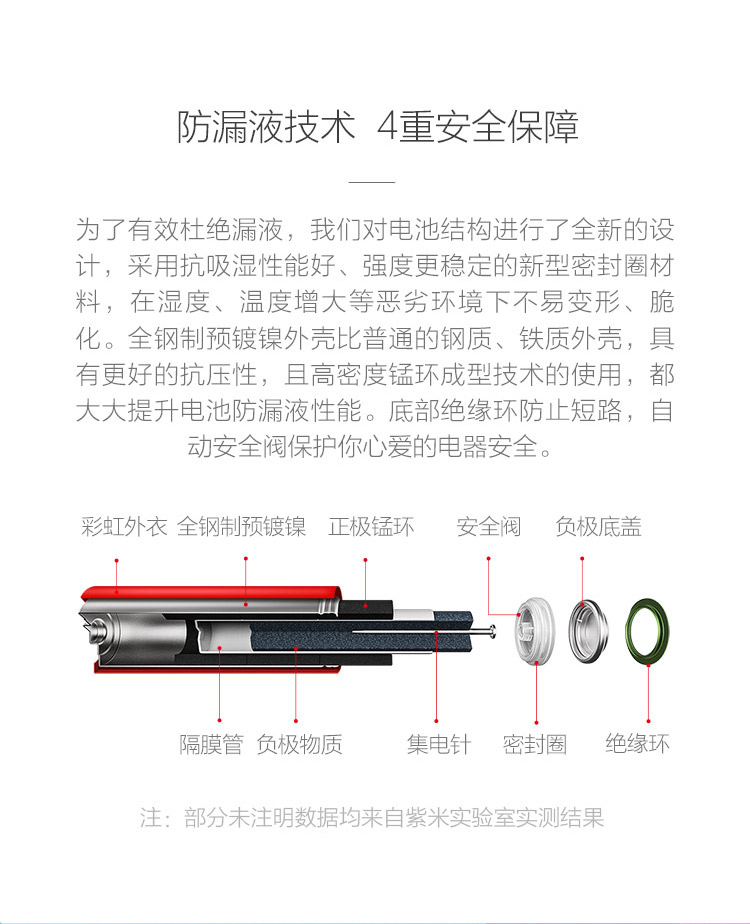 防漏液技术 4重安全保障

为了有效杜绝漏液，我们对电池结构进行了全新的设计，采用抗吸湿性能好、强度更稳定的新型密封圈材料，在湿度、温度增大等恶劣环境下不易变形、脆化。全钢制预镀镍外壳比普通的钢质、铁质外壳，具有更好的抗压性，且高密度锰环成型技术的使用，都大大提升电池防漏液性能。底部绝缘环防止短路，自动安全阀保护你心爱的电器安全。

彩虹外衣 全钢制预镀镍 正极锰环 安全阀 负极底盖

隔膜管 负极物质 集电针 密封圈 绝缘环

注：部分未注明数据均来自紫米实验室实测结果