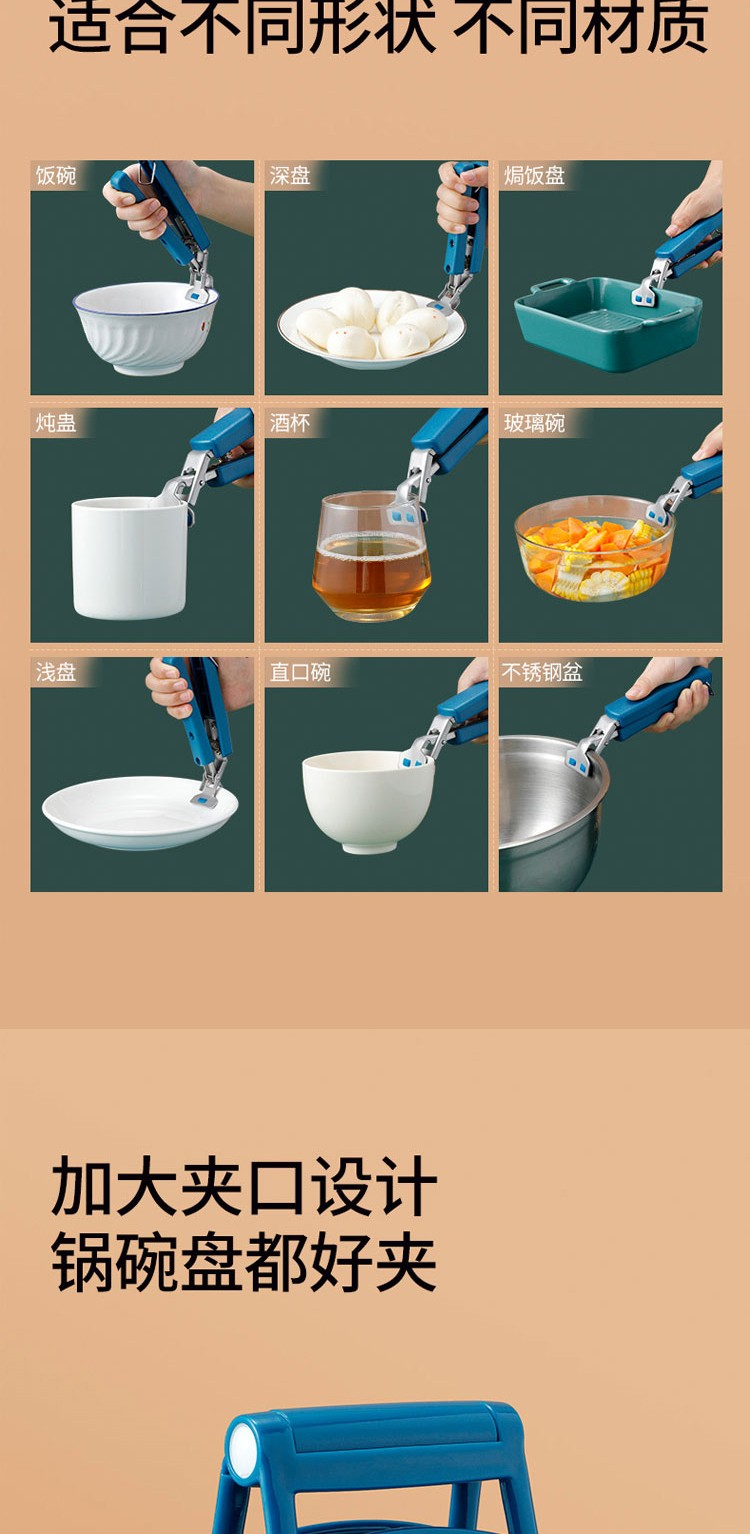 适合不同形状 不同材质

饭碗

深盘

焗饭盘

炖盅

酒杯

玻璃碗

浅盘

直口碗

不锈钢盆

加大夹口设计
锅碗盘都好夹