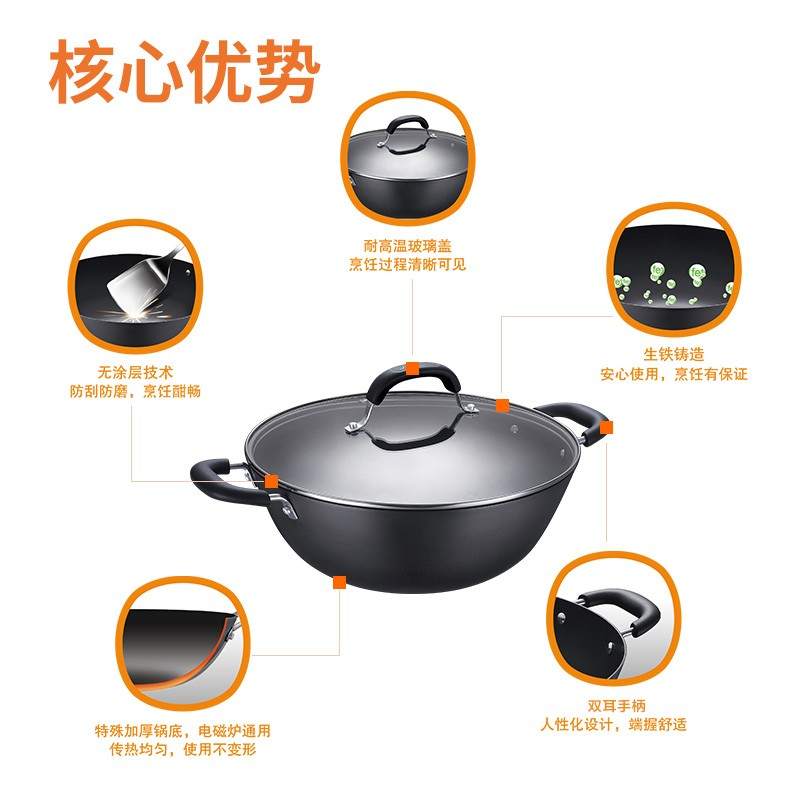 核心优势

耐高温玻璃盖
烹饪过程清晰可见

无涂层技术
防刮防磨，烹饪酣畅

fe fe fe

生铁铸造
安心使用，烹饪有保证

特殊加厚锅底，电磁炉通用
传热均匀，使用不变形

双耳手柄
人性化设计，端握舒适