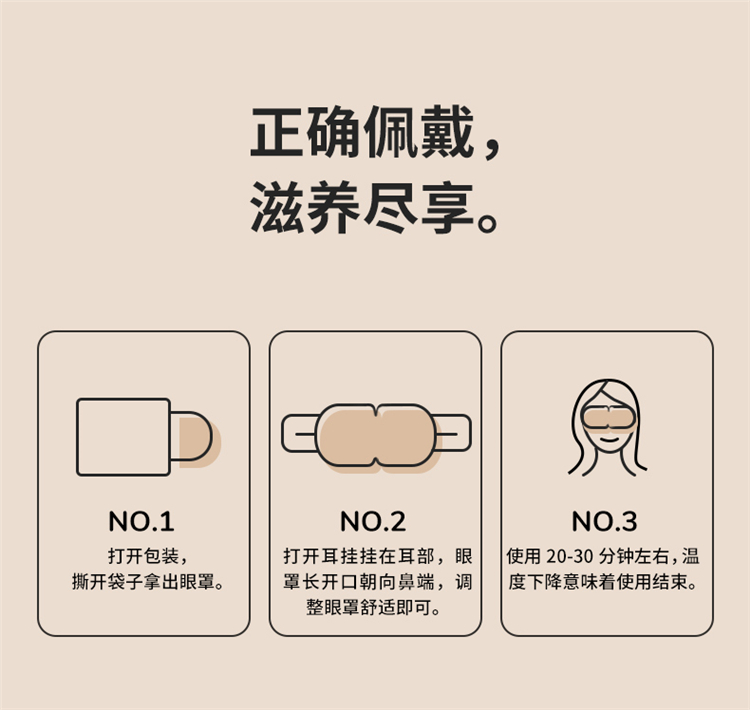 正确佩戴，
滋养尽享。

NO.1
打开包装，
撕开袋子拿出眼罩。

NO.2
打开耳挂挂在耳部，眼罩长开口朝向鼻端，调整眼罩舒适即可。

NO.3
使用 20-30 分钟左右，温度下降意味着使用结束。