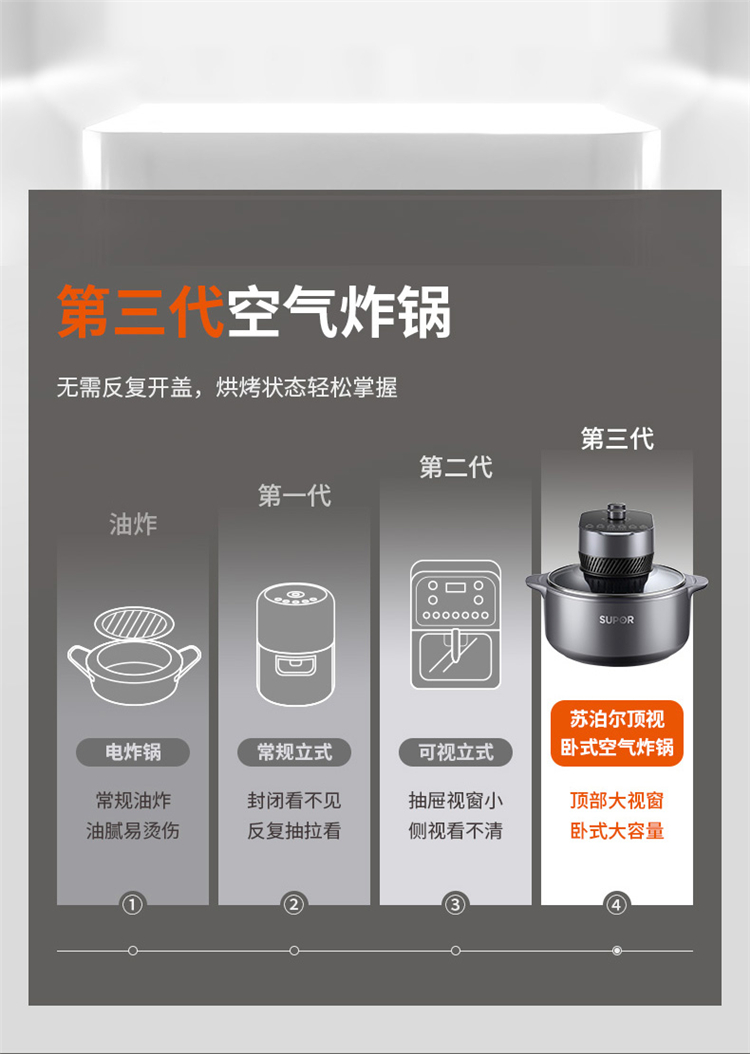 第三代空气炸锅

无需反复开盖，烘烤状态轻松掌握

油炸
电炸锅
常规油炸
油腻易烫伤
①

第一代
常规立式
封闭看不见
反复抽拉看
②

第二代
可视立式
抽屉视窗小
侧视看不清
③

第三代
SUPOR
苏泊尔顶视
卧式空气炸锅
顶部大视窗
卧式大容量
④