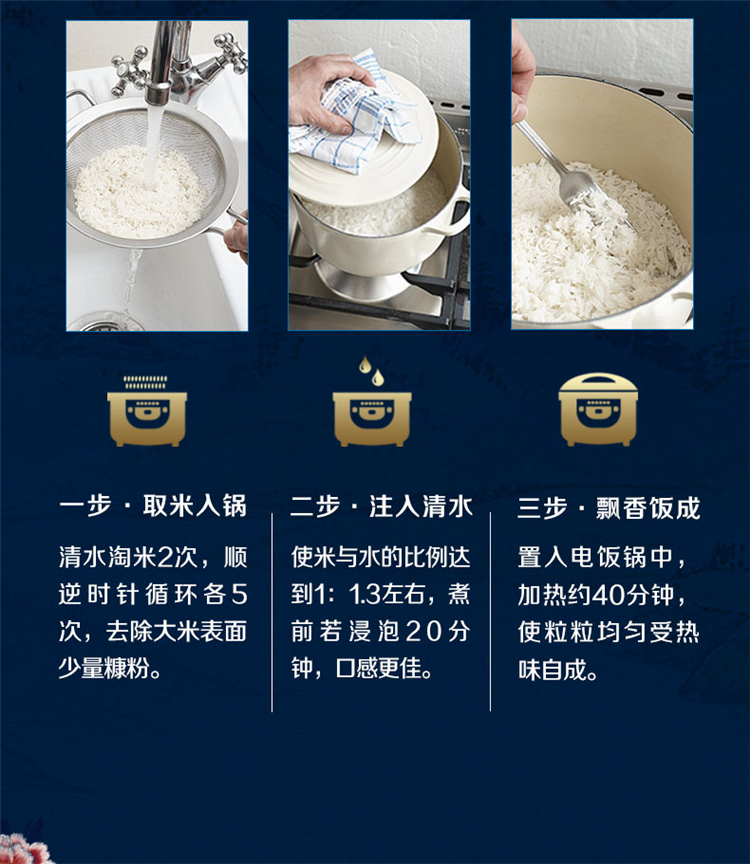 一步 · 取米入锅

清水淘米2次，顺逆时针循环各5次，去除大米表面少量糠粉。

二步 · 注入清水

使米与水的比例达到1：1.3左右，煮前若浸泡20分钟，口感更佳。

三步 · 飘香饭成

置入电饭锅中，加热约40分钟，使粒粒均匀受热味自成。