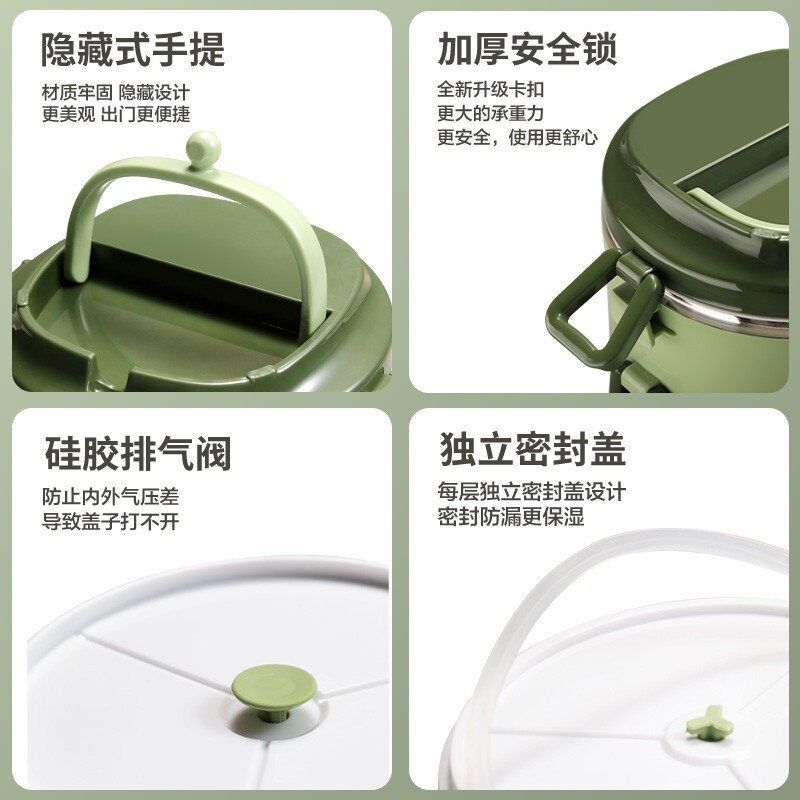 隐藏式手提

材质牢固 隐藏设计
更美观 出门更便捷

加厚安全锁

全新升级卡扣
更大的承重力
更安全，使用更舒心

硅胶排气阀

防止内外气压差
导致盖子打不开

独立密封盖

每层独立密封盖设计
密封防漏更保湿