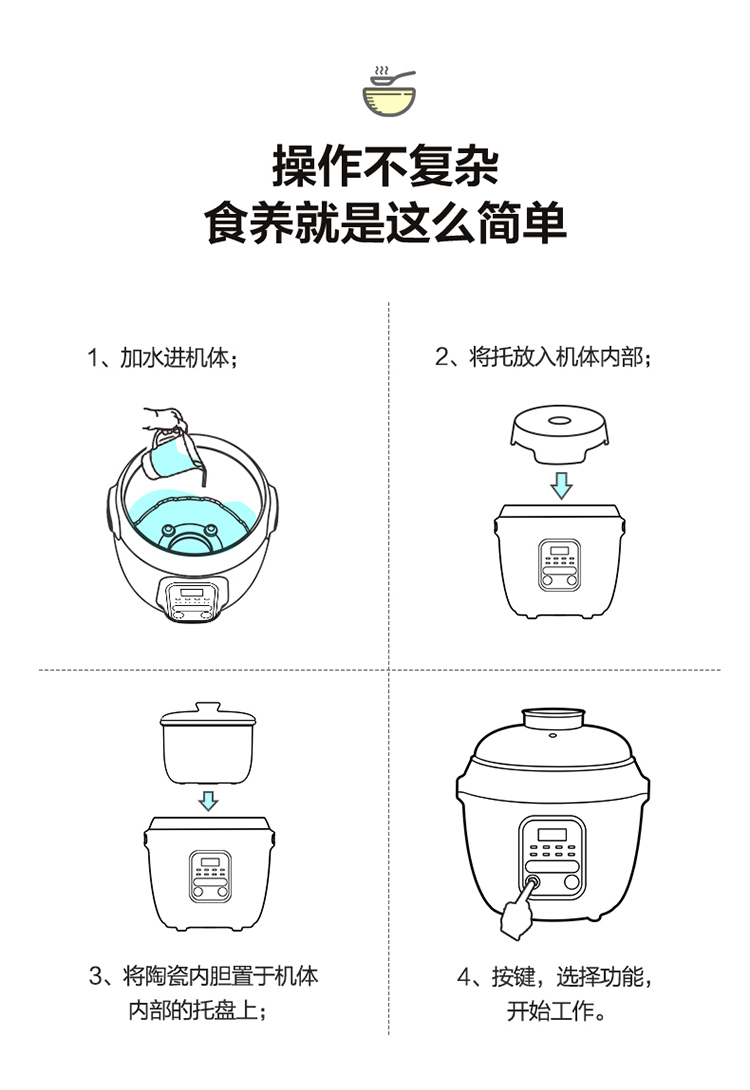 操作不复杂
食养就是这么简单

1、加水进机体；

2、将托放入机体内部；

3、将陶瓷内胆置于机体内部的托盘上；

4、按键，选择功能，开始工作。