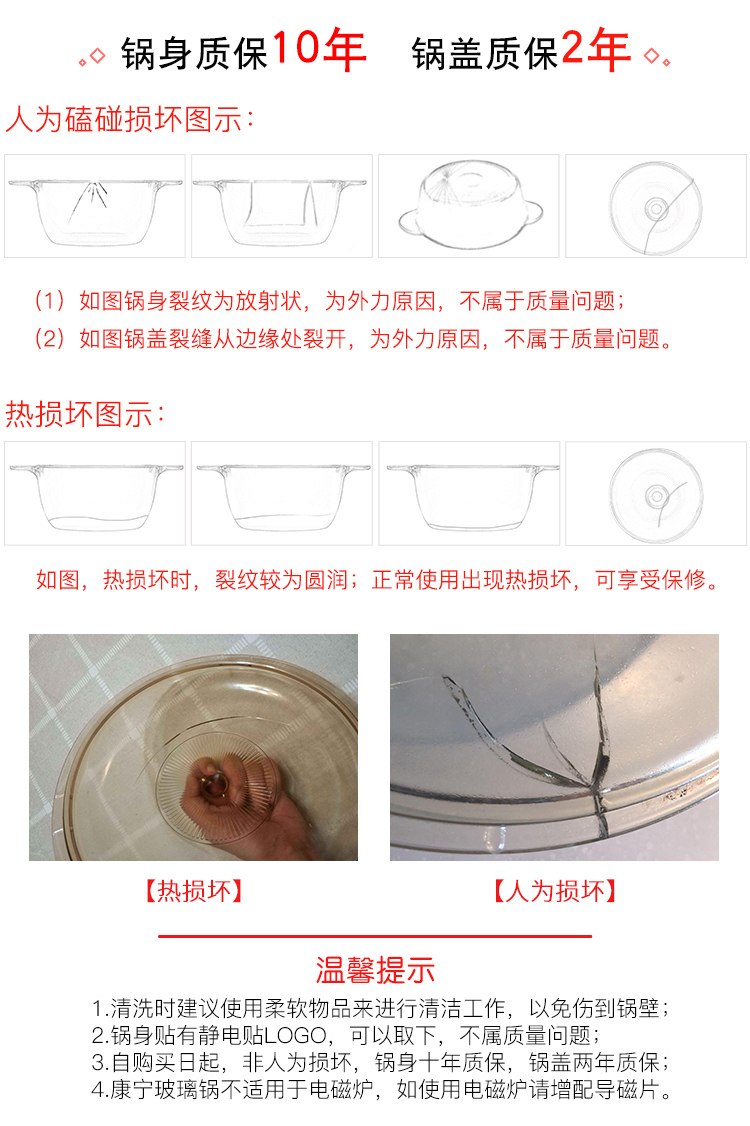 锅身质保10年　锅盖质保2年

人为磕碰损坏图示：

（1）如图锅身裂纹为放射状，为外力原因，不属于质量问题；
（2）如图锅盖裂缝从边缘处裂开，为外力原因，不属于质量问题。

热损坏图示：

如图，热损坏时，裂纹较为圆润；正常使用出现热损坏，可享受保修。

【热损坏】

【人为损坏】

温馨提示

1.清洗时建议使用柔软物品来进行清洁工作，以免伤到锅壁；
2.锅身贴有静电贴LOGO，可以取下，不属质量问题；
3.自购买日起，非人为损坏，锅身十年质保，锅盖两年质保；
4.康宁玻璃锅不适用于电磁炉，如使用电磁炉请增配导磁片。