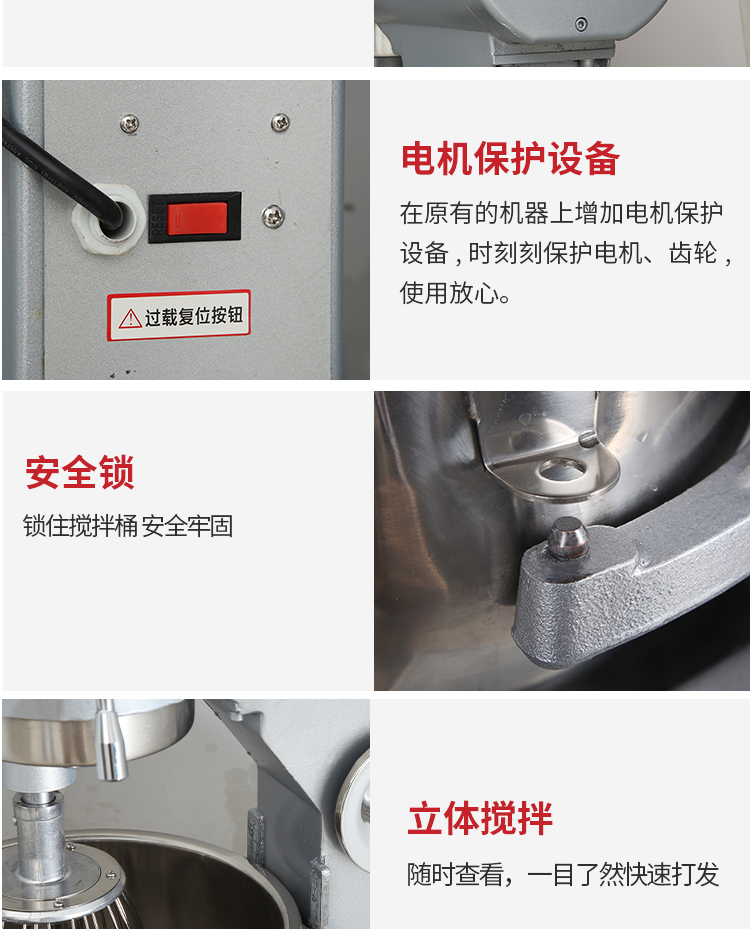 过载复位按钮

电机保护设备

在原有的机器上增加电机保护设备，时刻刻保护电机、齿轮，使用放心。

安全锁

锁住搅拌桶 安全牢固

立体搅拌

随时查看，一目了然快速打发