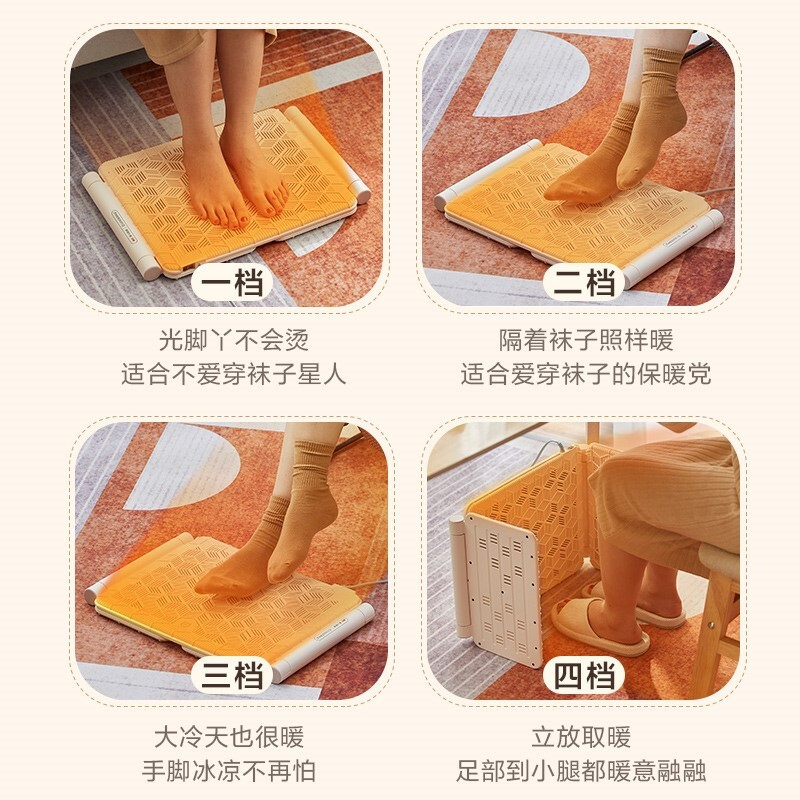 一档

光脚丫不会烫
适合不爱穿袜子星人

二档

隔着袜子照样暖
适合爱穿袜子的保暖党

三档

大冷天也很暖
手脚冰凉不再怕

四档

立放取暖
足部到小腿都暖意融融