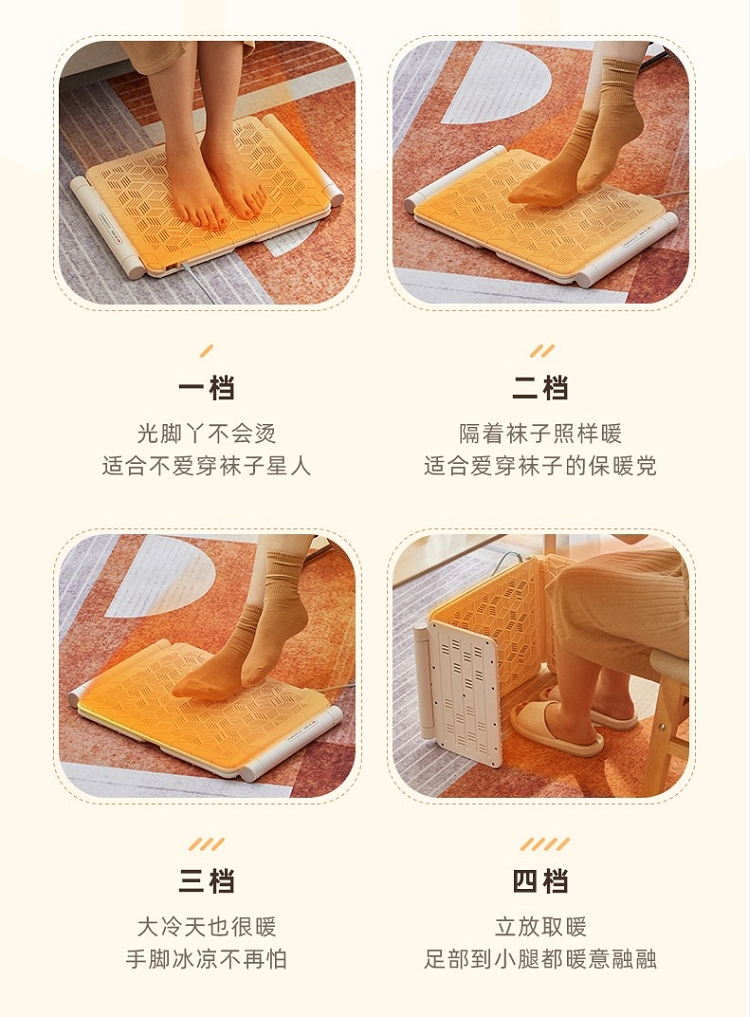 一档

光脚丫不会烫
适合不爱穿袜子星人

二档

隔着袜子照样暖
适合爱穿袜子的保暖党

三档

大冷天也很暖
手脚冰凉不再怕

四档

立放取暖
足部到小腿都暖意融融