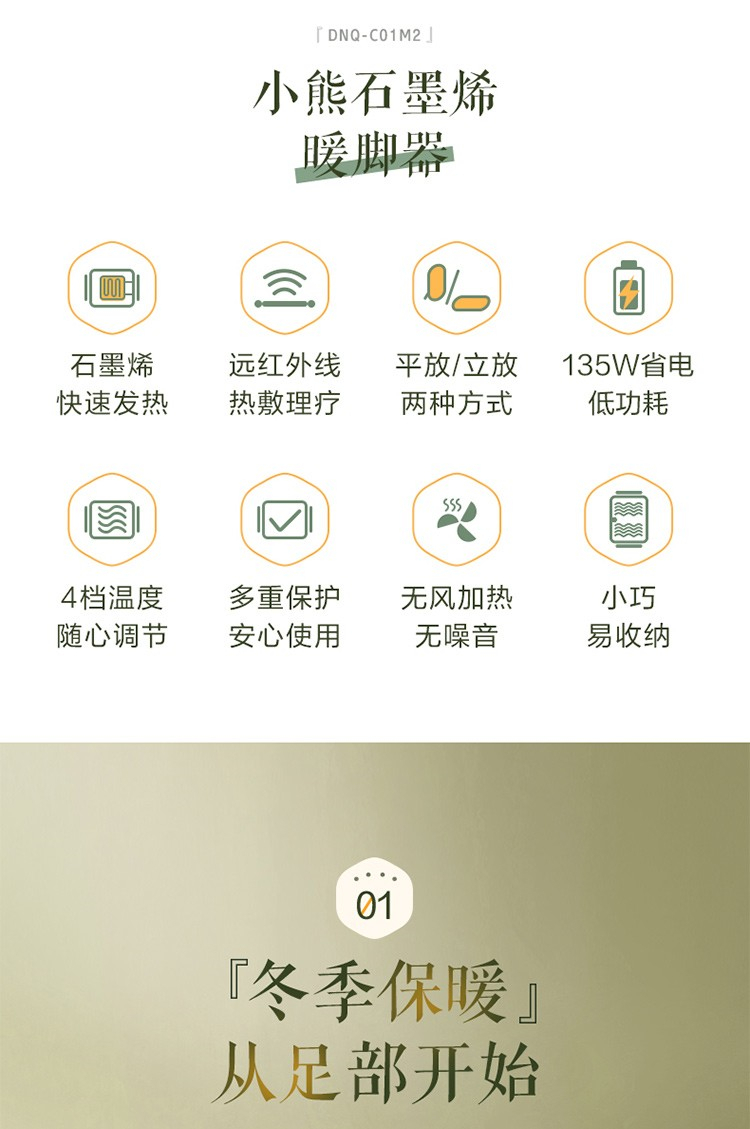 『DNQ-C01M2』

小熊石墨烯
暖脚器

石墨烯
快速发热

远红外线
热敷理疗

平放/立放
两种方式

135W省电
低功耗

4档温度
随心调节

多重保护
安心使用

无风加热
无噪音

小巧
易收纳

01

『冬季保暖』
从足部开始