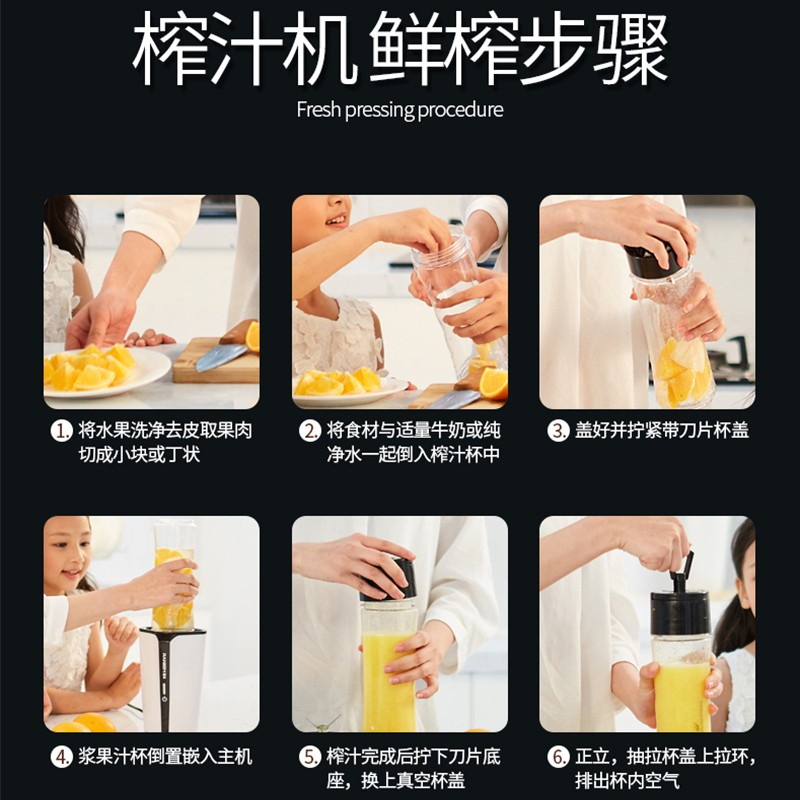 榨汁机 鲜榨步骤

Fresh pressing procedure

1. 将水果洗净去皮取果肉切成小块或丁状

2. 将食材与适量牛奶或纯净水一起倒入榨汁杯中

3. 盖好并拧紧带刀片杯盖

4. 浆果汁杯倒置嵌入主机

5. 榨汁完成后拧下刀片底座，换上真空杯盖

6. 正立，抽拉杯盖上拉环，排出杯内空气