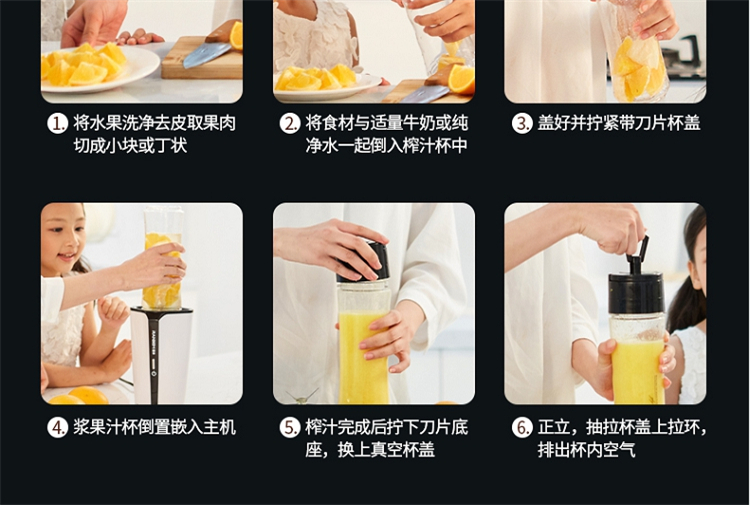 1. 将水果洗净去皮取果肉切成小块或丁状

2. 将食材与适量牛奶或纯净水一起倒入榨汁杯中

3. 盖好并拧紧带刀片杯盖

4. 浆果汁杯倒置嵌入主机

5. 榨汁完成后拧下刀片底座，换上真空杯盖

6. 正立，抽拉杯盖上拉环，排出杯内空气