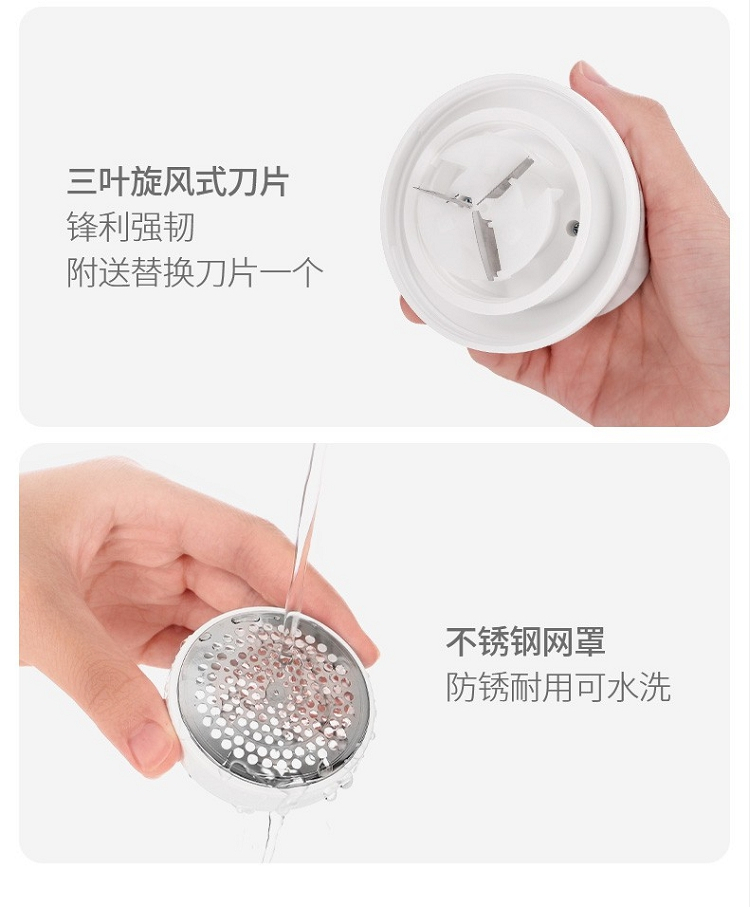 三叶旋风式刀片
锋利强韧
附送替换刀片一个

不锈钢网罩
防锈耐用可水洗