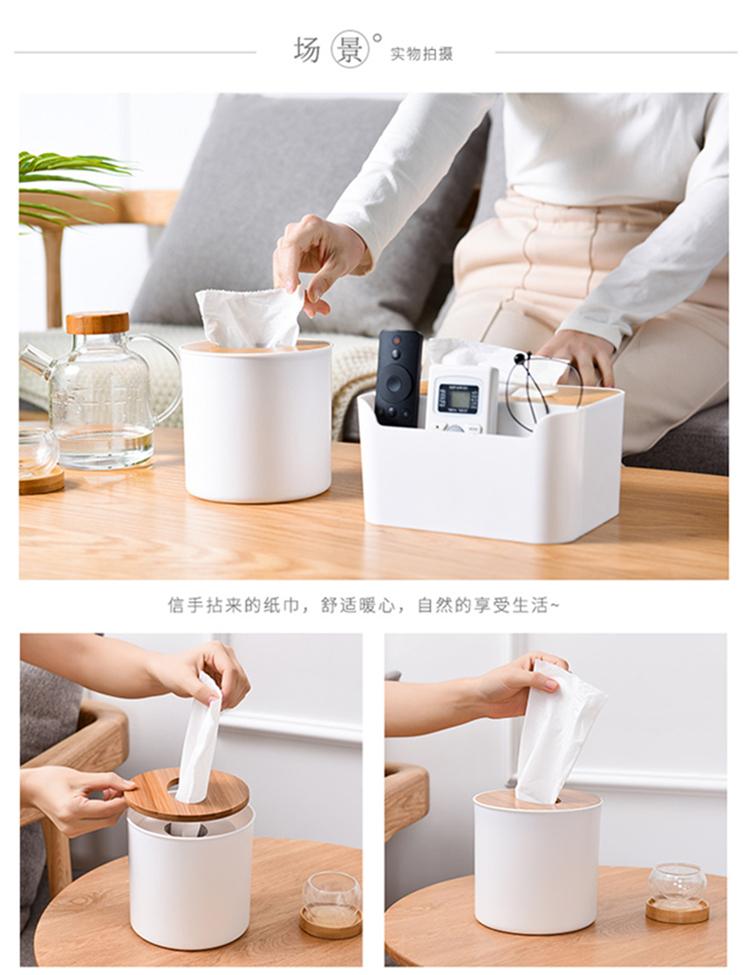 场景° 实物拍摄

信手拈来的纸巾，舒适暖心，自然的享受生活~