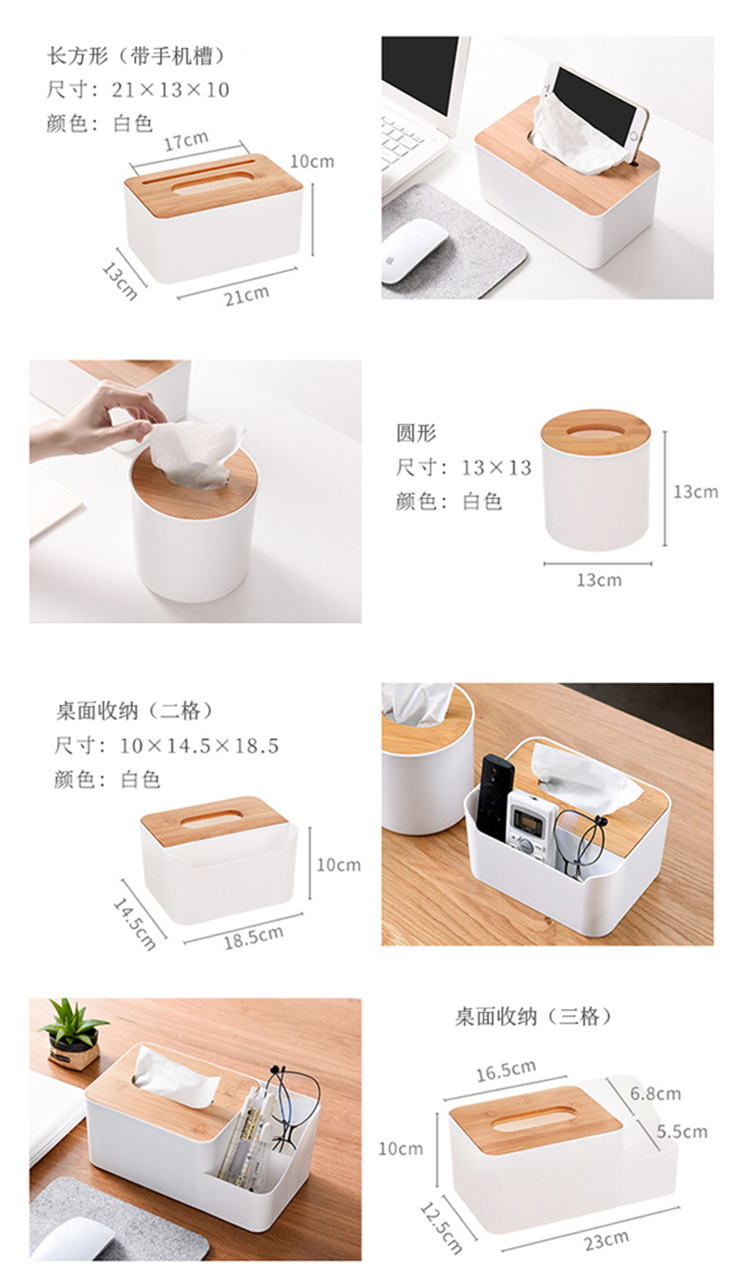 长方形（带手机槽）
尺寸：21×13×10
颜色：白色

17cm
10cm
13cm
21cm

圆形
尺寸：13×13
颜色：白色

13cm
13cm

桌面收纳（二格）
尺寸：10×14.5×18.5
颜色：白色

10cm
14.5cm
18.5cm

桌面收纳（三格）

16.5cm
6.8cm
5.5cm
10cm
12.5cm
23cm