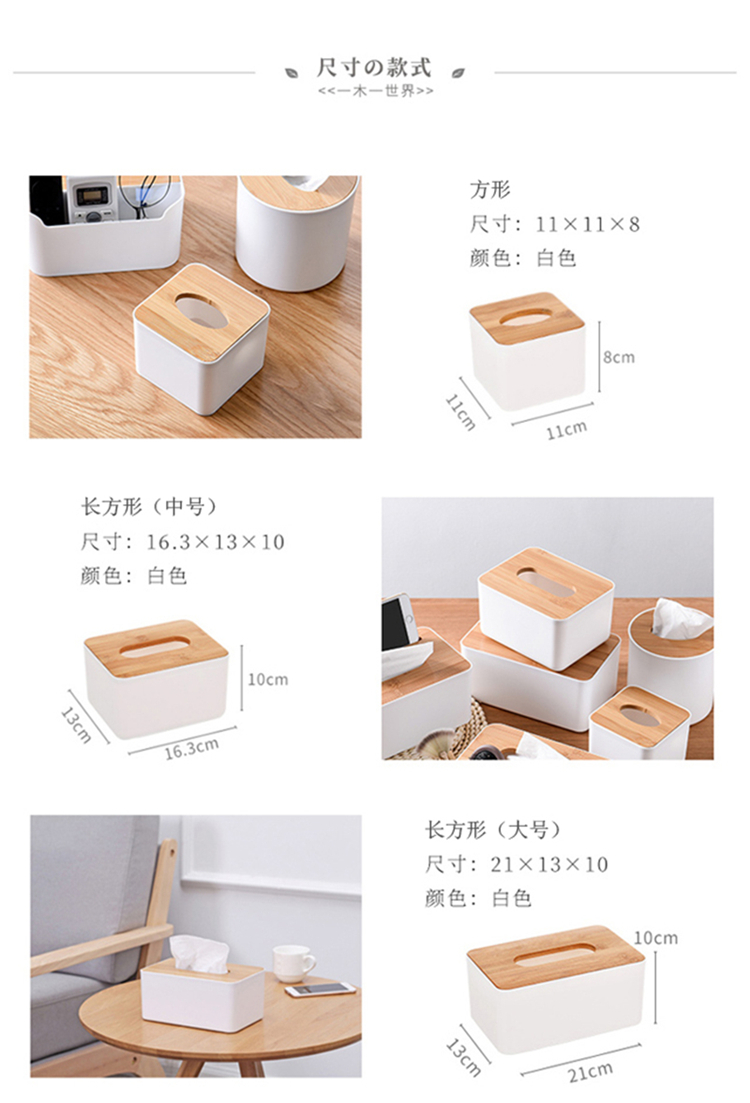 尺寸の款式
<<一木一世界>>

方形
尺寸：11×11×8
颜色：白色

8cm
11cm
11cm

长方形（中号）
尺寸：16.3×13×10
颜色：白色

10cm
13cm
16.3cm

长方形（大号）
尺寸：21×13×10
颜色：白色

10cm
13cm
21cm