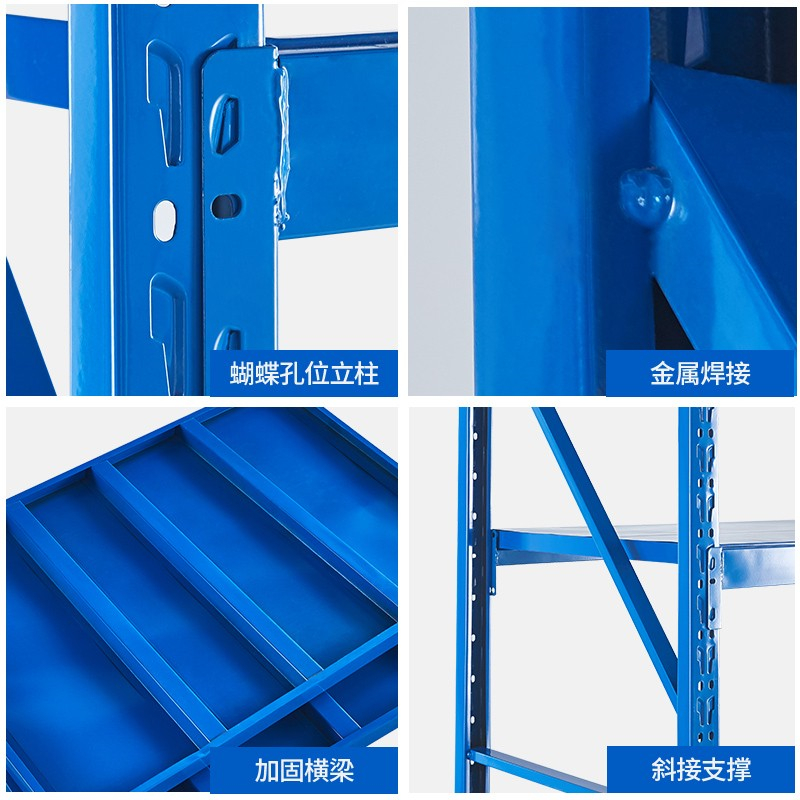 蝴蝶孔位立柱

金属焊接

加固横梁

斜接支撑