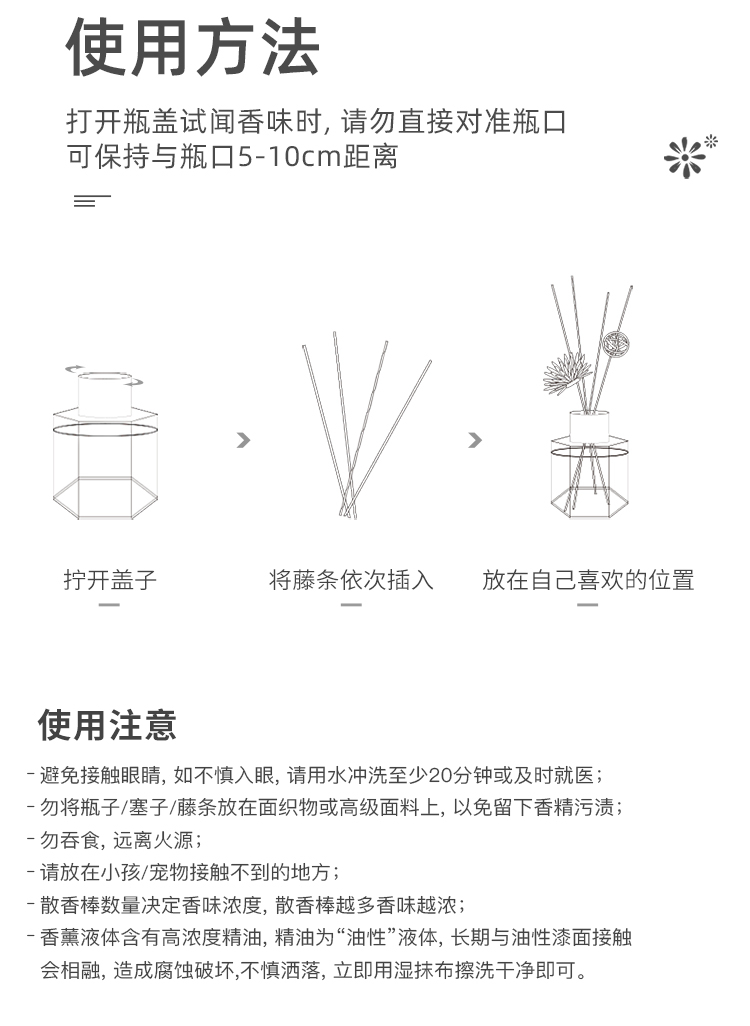 使用方法

打开瓶盖试闻香味时, 请勿直接对准瓶口
可保持与瓶口5-10cm距离

拧开盖子

将藤条依次插入

放在自己喜欢的位置

使用注意

- 避免接触眼睛, 如不慎入眼, 请用水冲洗至少20分钟或及时就医;
- 勿将瓶子/塞子/藤条放在面织物或高级面料上, 以免留下香精污渍;
- 勿吞食, 远离火源;
- 请放在小孩/宠物接触不到的地方;
- 散香棒数量决定香味浓度, 散香棒越多香味越浓;
- 香薰液体含有高浓度精油, 精油为“油性”液体, 长期与油性漆面接触会相融, 造成腐蚀破坏,不慎洒落, 立即用湿抹布擦洗干净即可。