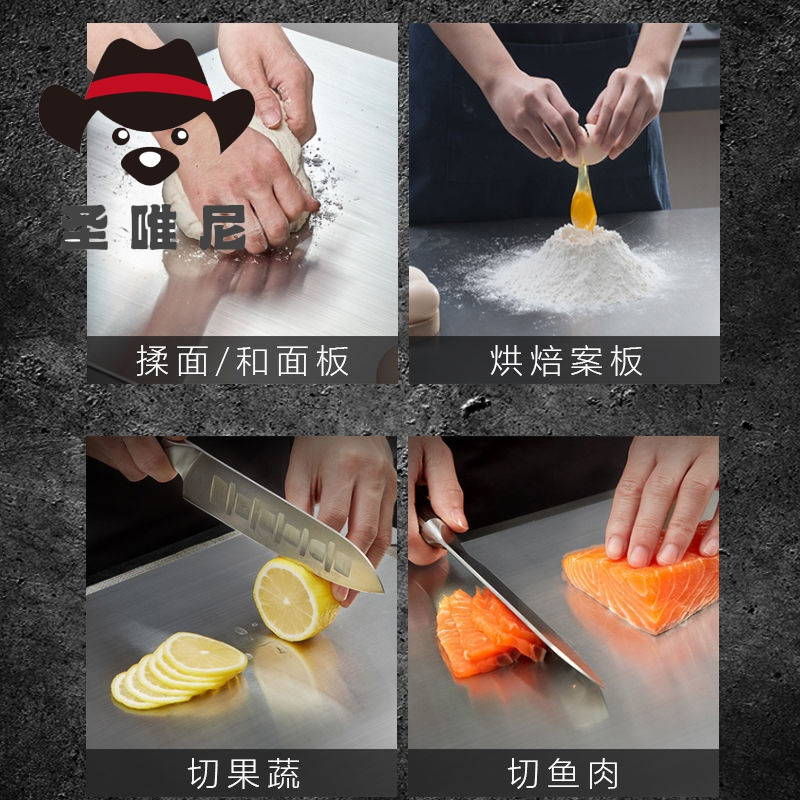 圣唯尼

揉面/和面板

烘焙案板

切果蔬

切鱼肉