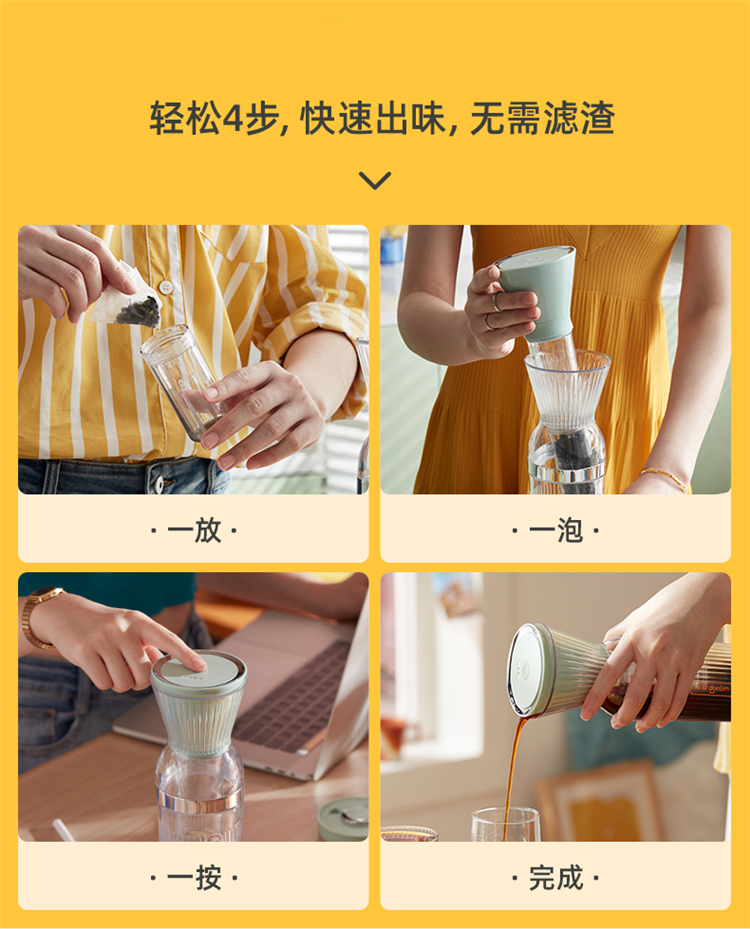 轻松4步, 快速出味, 无需滤渣

· 一放 ·

· 一泡 ·

· 一按 ·

· 完成 ·