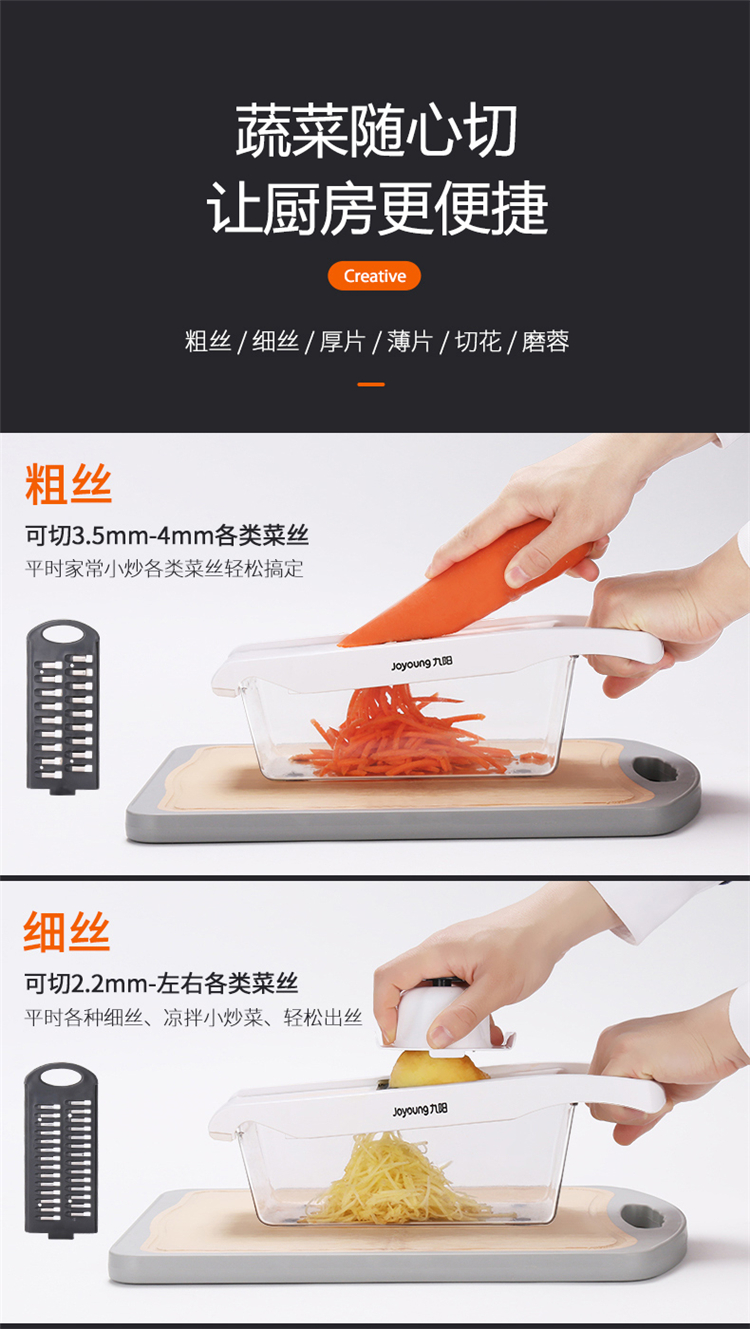 蔬菜随心切
让厨房更便捷

Creative

粗丝 / 细丝 / 厚片 / 薄片 / 切花 / 磨蓉

粗丝
可切3.5mm-4mm各类菜丝
平时家常小炒各类菜丝轻松搞定

Joyoung 九阳

细丝
可切2.2mm-左右各类菜丝
平时各种细丝、凉拌小炒菜、轻松出丝

Joyoung 九阳