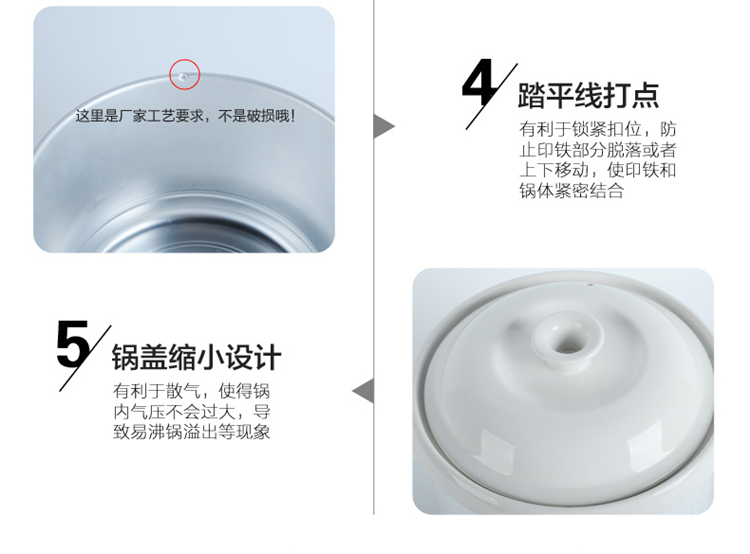 这里是厂家工艺要求，不是破损哦！

4 踏平线打点

有利于锁紧扣位，防止印铁部分脱落或者上下移动，使印铁和锅体紧密结合

5 锅盖缩小设计

有利于散气，使得锅内气压不会过大，导致易沸锅溢出等现象