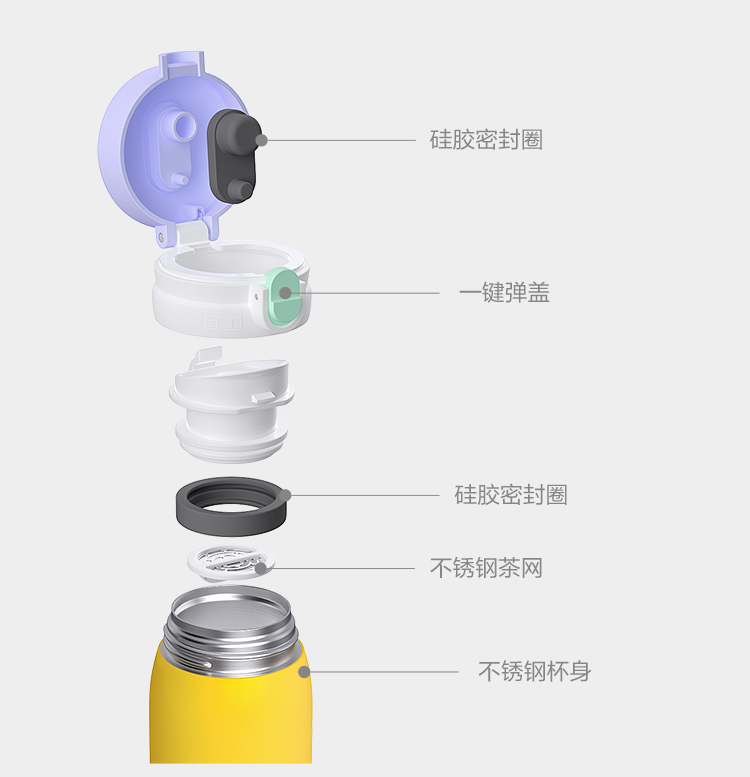 硅胶密封圈

一键弹盖

硅胶密封圈

不锈钢茶网

不锈钢杯身