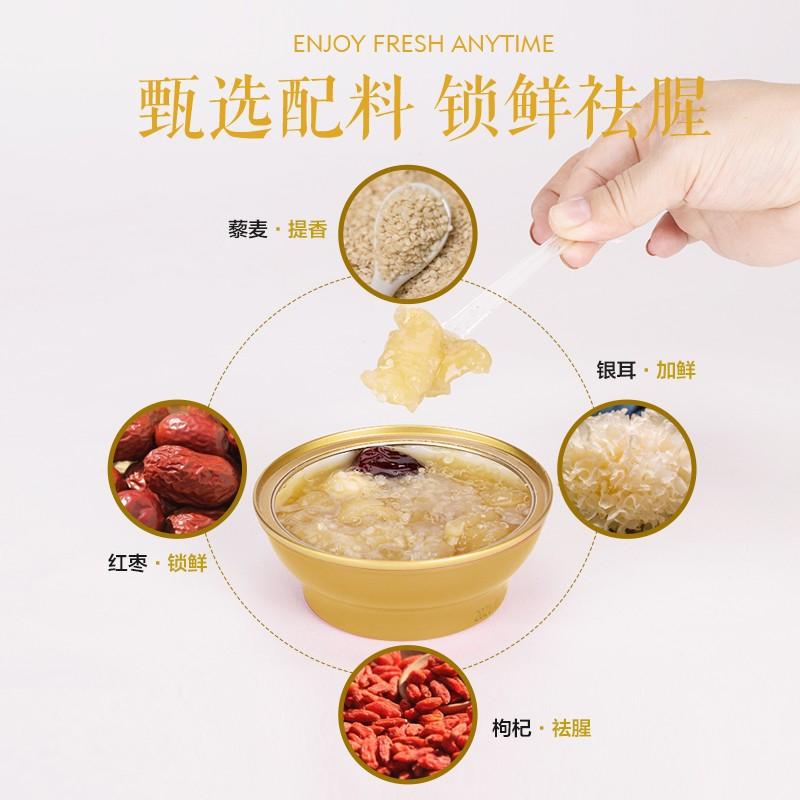 ENJOY FRESH ANYTIME
甄选配料 锁鲜祛腥

藜麦 · 提香

银耳 · 加鲜

红枣 · 锁鲜

枸杞 · 祛腥