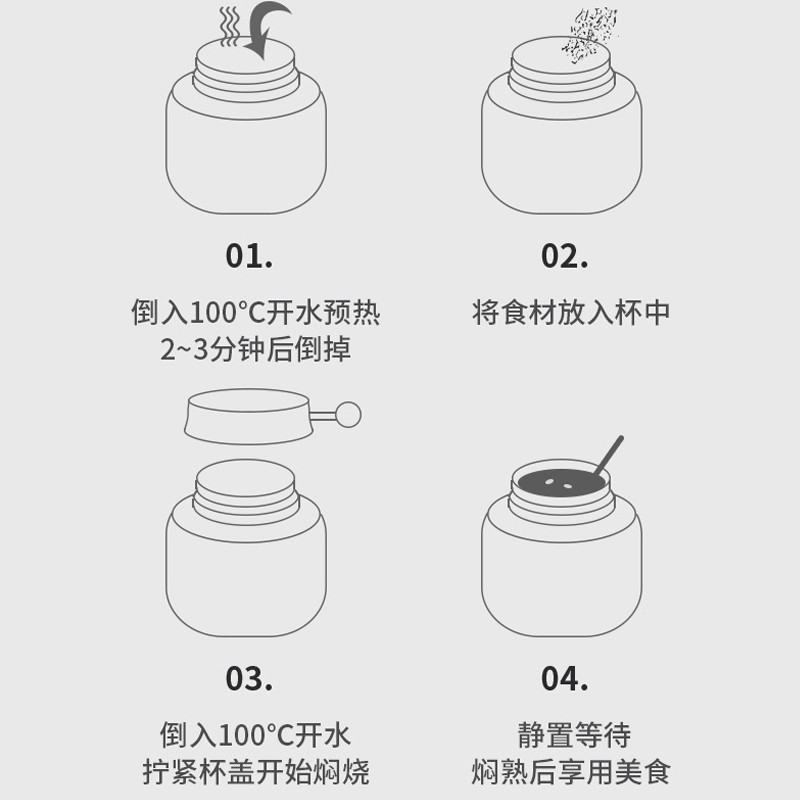 01.

倒入100°C开水预热
2~3分钟后倒掉

02.

将食材放入杯中

03.

倒入100°C开水
拧紧杯盖开始焖烧

04.

静置等待
焖熟后享用美食