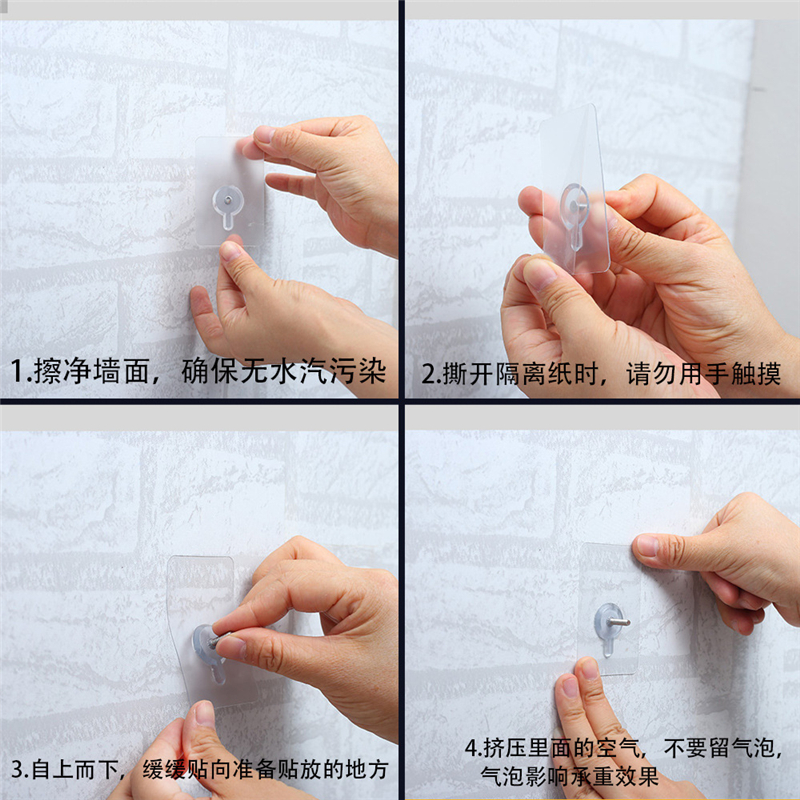 1.擦净墙面，确保无水汽污染

2.撕开隔离纸时，请勿用手触摸

3.自上而下，缓缓贴向准备贴放的地方

4.挤压里面的空气，不要留气泡，气泡影响承重效果