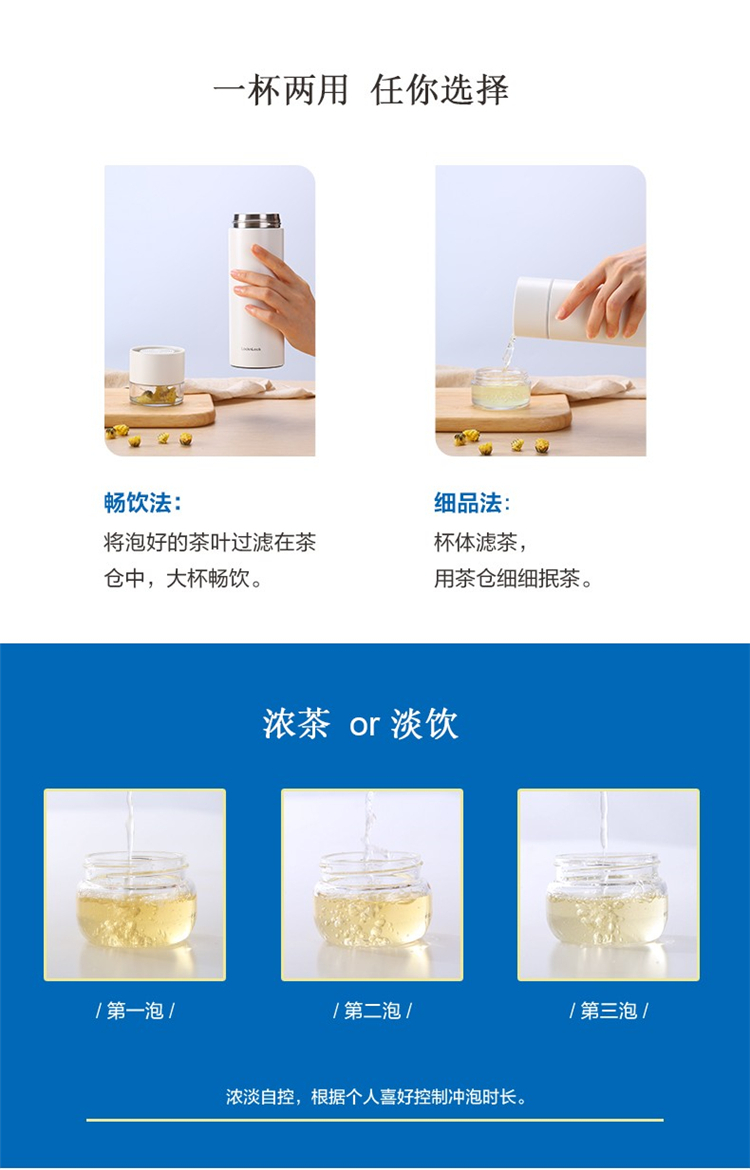 一杯两用 任你选择

畅饮法：
将泡好的茶叶过滤在茶仓中，大杯畅饮。

细品法：
杯体滤茶，
用茶仓细细抿茶。

浓茶 or 淡饮

/ 第一泡 /

/ 第二泡 /

/ 第三泡 /

浓淡自控，根据个人喜好控制冲泡时长。