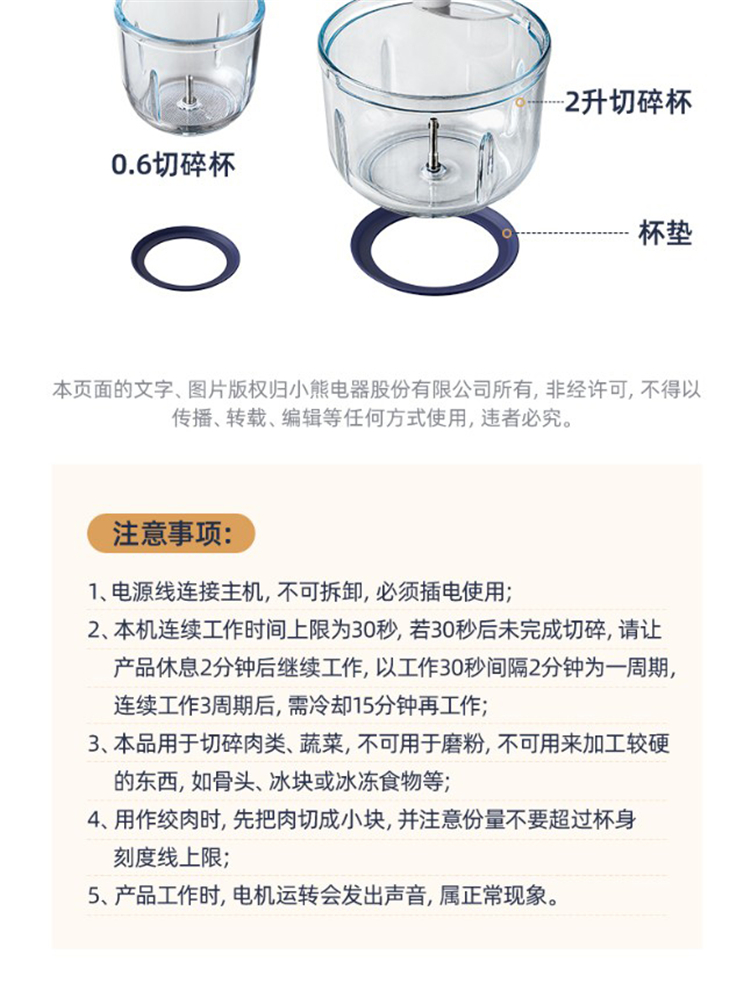 0.6切碎杯

2升切碎杯

杯垫

本页面的文字、图片版权归小熊电器股份有限公司所有，非经许可，不得以传播、转载、编辑等任何方式使用，违者必究。

注意事项：

1、电源线连接主机，不可拆卸，必须插电使用；

2、本机连续工作时间上限为30秒，若30秒后未完成切碎，请让产品休息2分钟后继续工作，以工作30秒间隔2分钟为一周期，连续工作3周期后，需冷却15分钟再工作；

3、本品用于切碎肉类、蔬菜，不可用于磨粉，不可用来加工较硬的东西，如骨头、冰块或冰冻食物等；

4、用作绞肉时，先把肉切成小块，并注意份量不要超过杯身刻度线上限；

5、产品工作时，电机运转会发出声音，属正常现象。