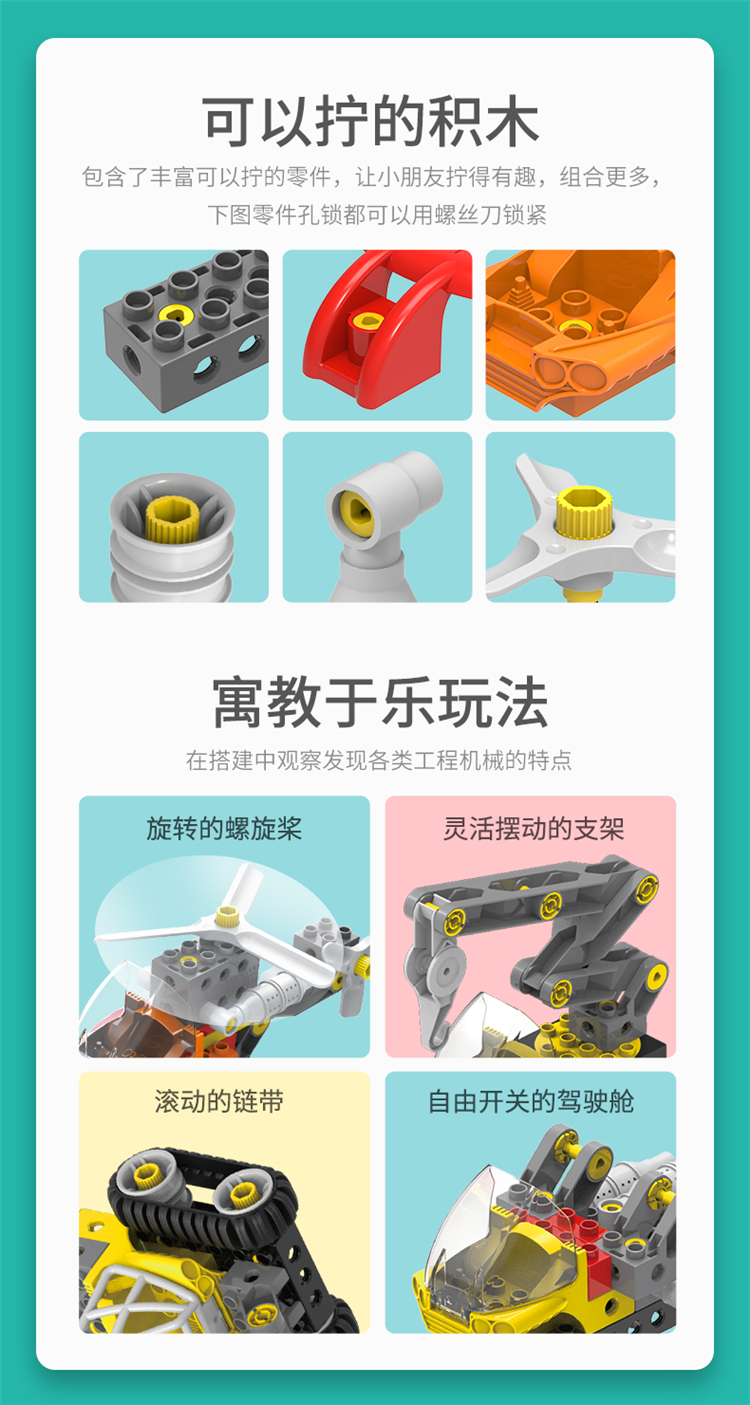 可以拧的积木

包含了丰富可以拧的零件，让小朋友拧得有趣，组合更多，下图零件孔锁都可以用螺丝刀锁紧

寓教于乐玩法

在搭建中观察发现各类工程机械的特点

旋转的螺旋桨

灵活摆动的支架

滚动的链带

自由开关的驾驶舱